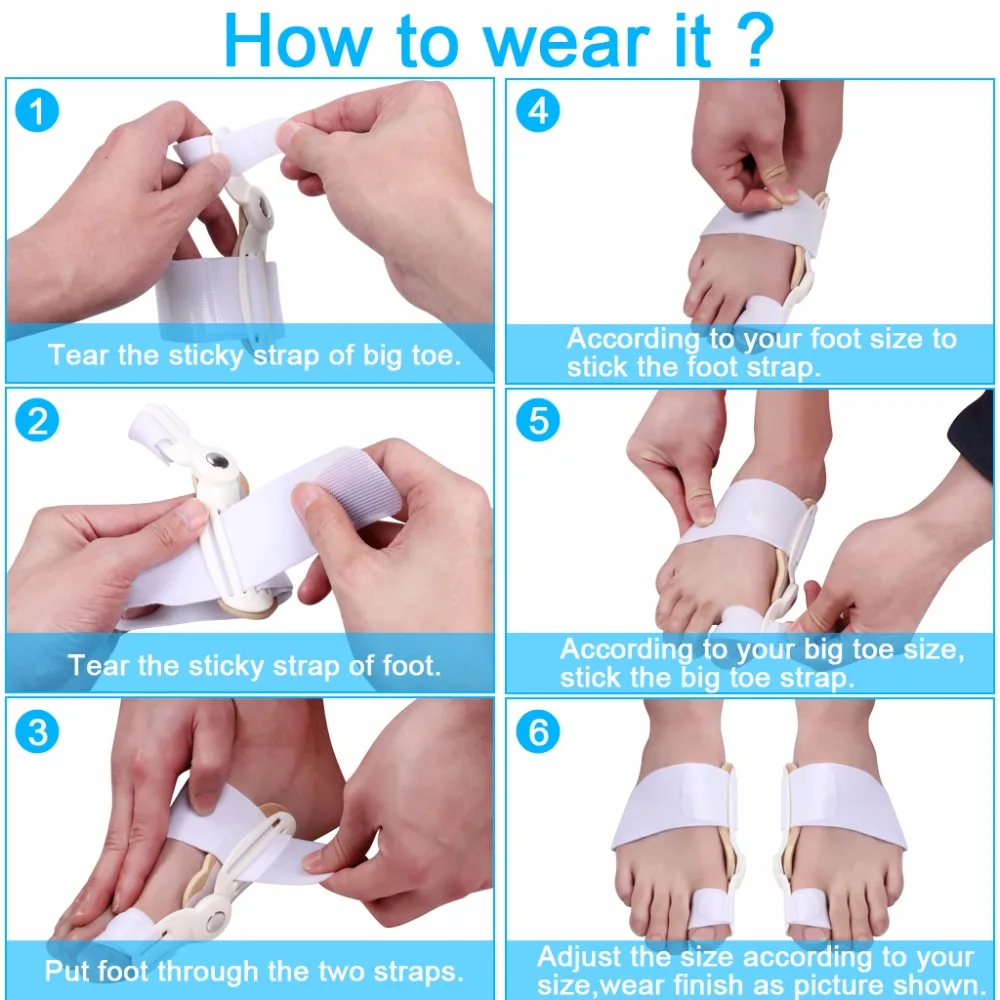 How to wear it ?

1
Tear the sticky strap of big toe.

2
Tear the sticky strap of foot.

3
Put foot through the two straps.

4
According to your foot size to stick the foot strap.

5
According to your big toe size, stick the big toe strap.

6
Adjust the size according to your size,wear finish as picture shown.