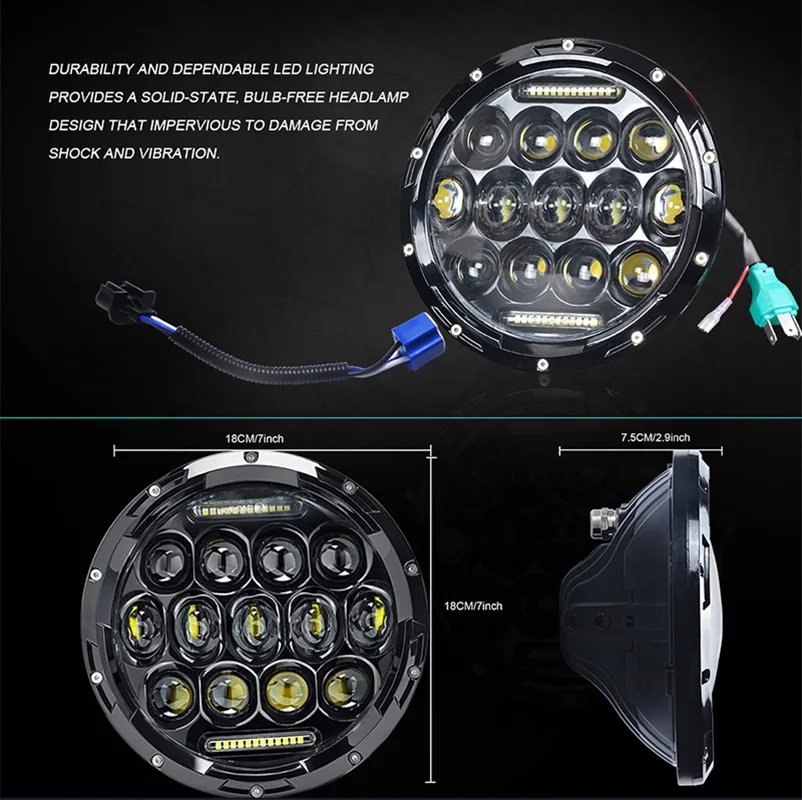 DURABILITY AND DEPENDABLE LED LIGHTING PROVIDES A SOLID-STATE, BULB-FREE HEADLAMP DESIGN THAT IMPERVIOUS TO DAMAGE FROM SHOCK AND VIBRATION.

18CM/7inch

7.5CM/2.9inch

18CM/7inch