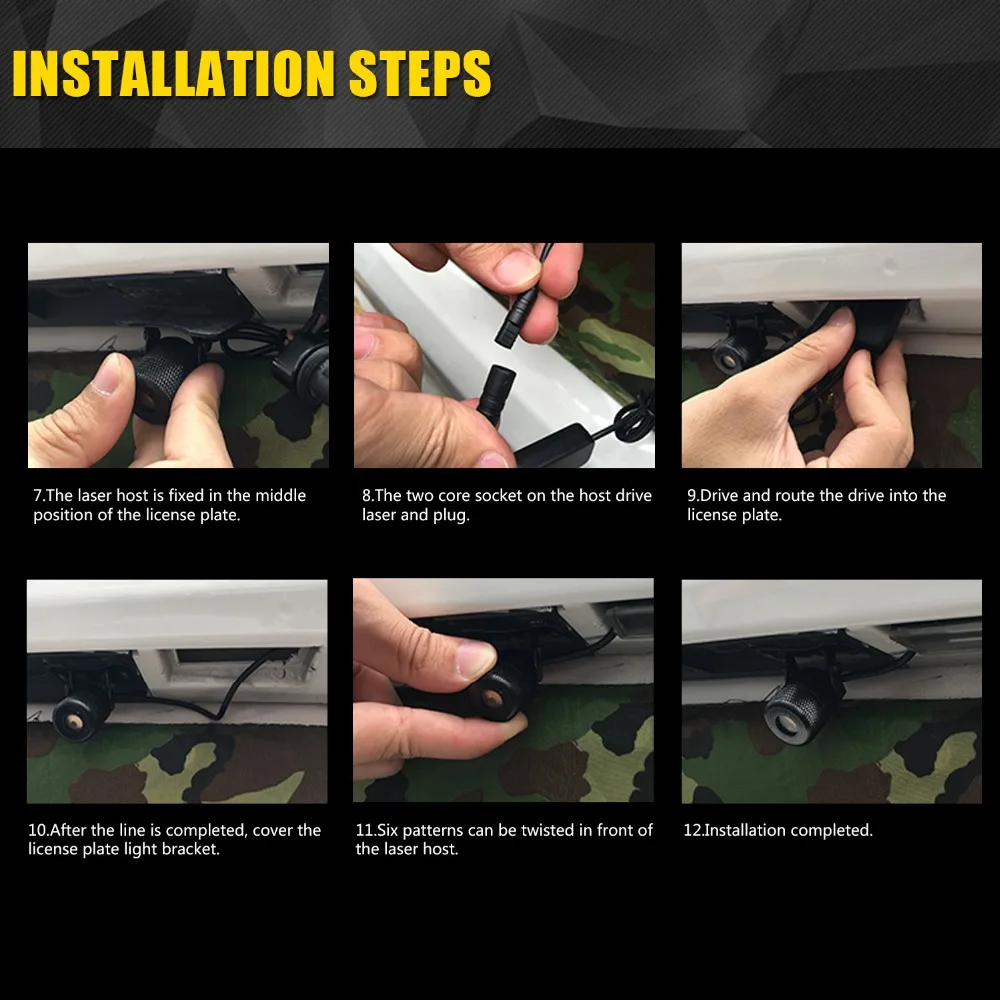 INSTALLATION STEPS

7.The laser host is fixed in the middle position of the license plate.

8.The two core socket on the host drive laser and plug.

9.Drive and route the drive into the license plate.

10.After the line is completed, cover the license plate light bracket.

11.Six patterns can be twisted in front of the laser host.

12.Installation completed.