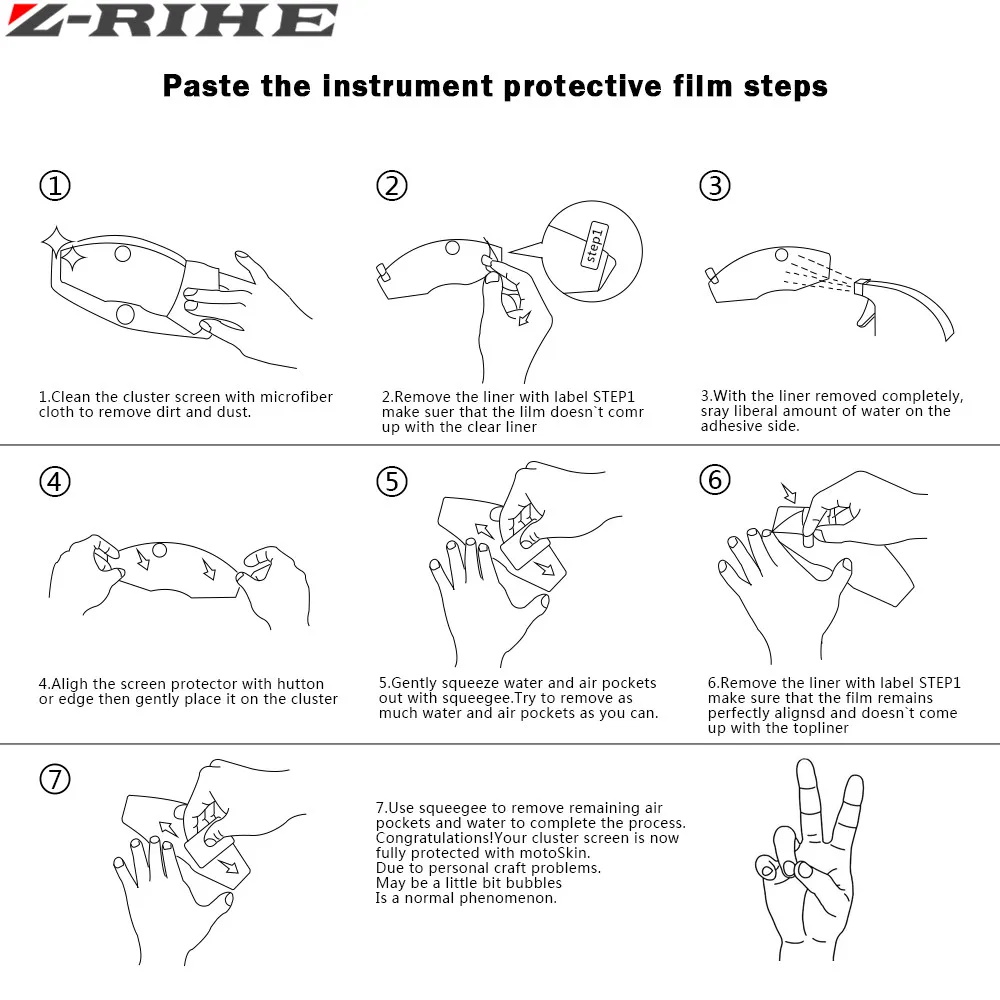 Z-RIHE

Paste the instrument protective film steps

①

1.Clean the cluster screen with microfiber cloth to remove dirt and dust.

②

step1

2.Remove the liner with label STEP1 make suer that the lilm doesn`t comr up with the clear liner

③

3.With the liner removed completely, sray liberal amount of water on the adhesive side.

④

4.Aligh the screen protector with hutton or edge then gently place it on the cluster

⑤

5.Gently squeeze water and air pockets out with squeegee.Try to remove as much water and air pockets as you can.

⑥

6.Remove the liner with label STEP1 make sure that the film remains perfectly alignsd and doesn`t come up with the topliner

⑦

7.Use squeegee to remove remaining air pockets and water to complete the process. Congratulations!Your cluster screen is now fully protected with motoSkin.
Due to personal craft problems.
May be a little bit bubbles
Is a normal phenomenon.