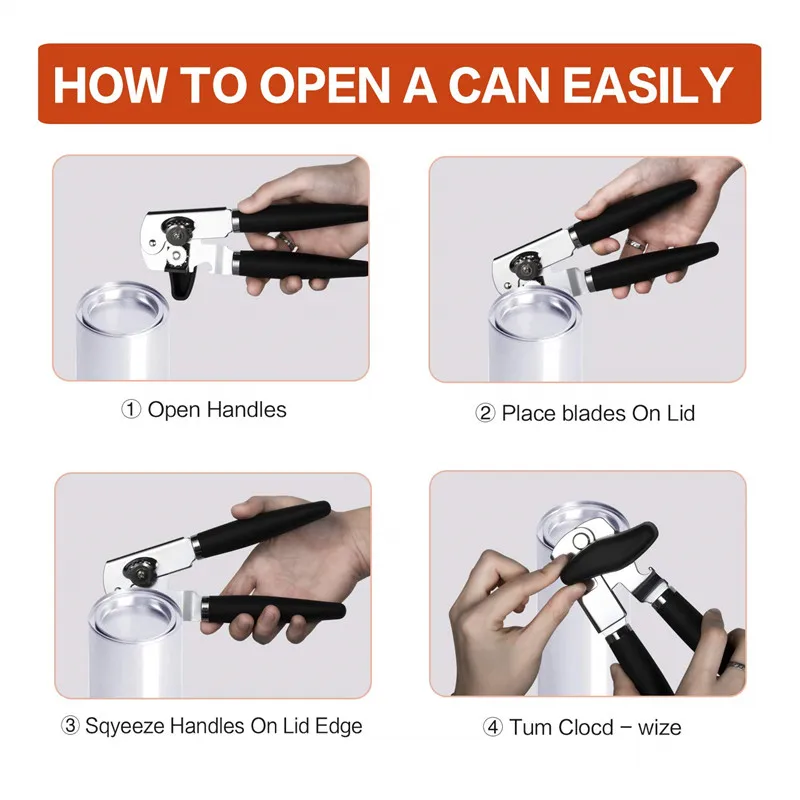 HOW TO OPEN A CAN EASILY

① Open Handles

② Place blades On Lid

③ Sqyeeze Handles On Lid Edge

④ Tum Clocd – wize