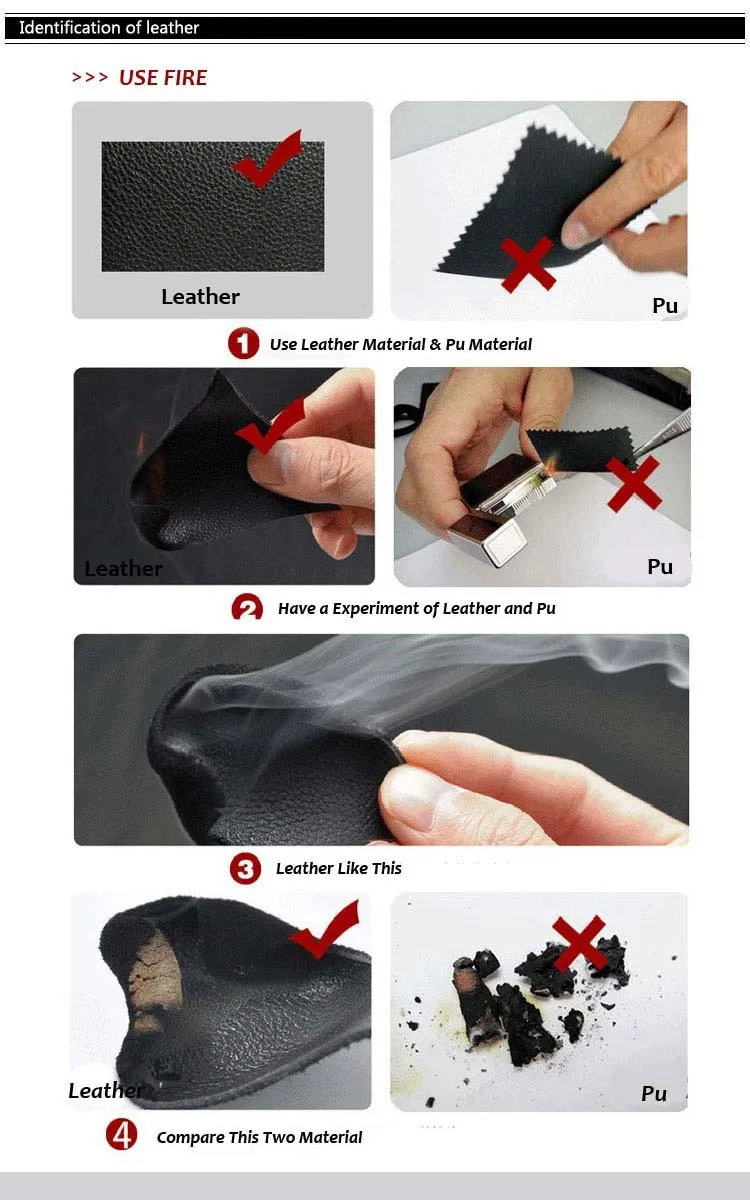 Identification of leather

>>> USE FIRE

Leather

Pu

1 Use Leather Material & Pu Material

Leather

Pu

2 Have a Experiment of Leather and Pu

3 Leather Like This

Leather

Pu

4 Compare This Two Material