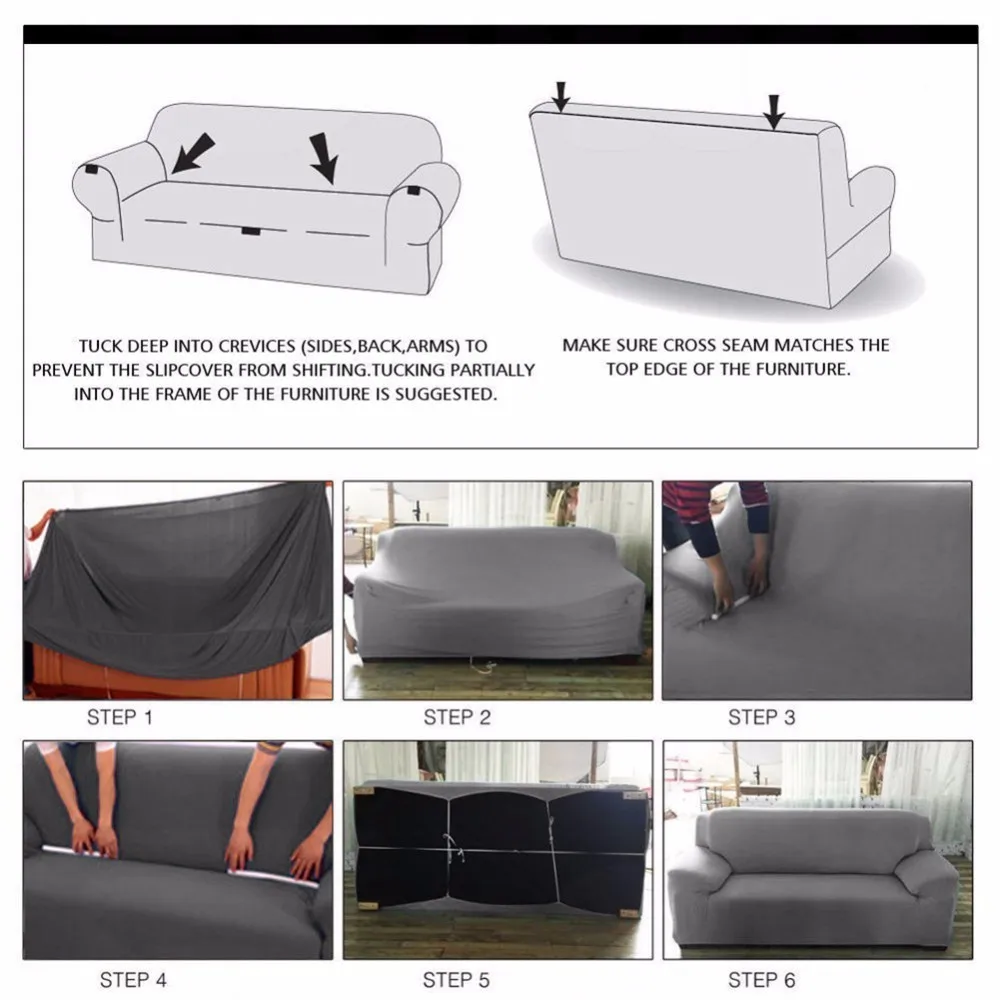 TUCK DEEP INTO CREVICES (SIDES,BACK,ARMS) TO PREVENT THE SLIPCOVER FROM SHIFTING.TUCKING PARTIALLY INTO THE FRAME OF THE FURNITURE IS SUGGESTED.

MAKE SURE CROSS SEAM MATCHES THE TOP EDGE OF THE FURNITURE.

STEP 1

STEP 2

STEP 3

STEP 4

STEP 5

STEP 6