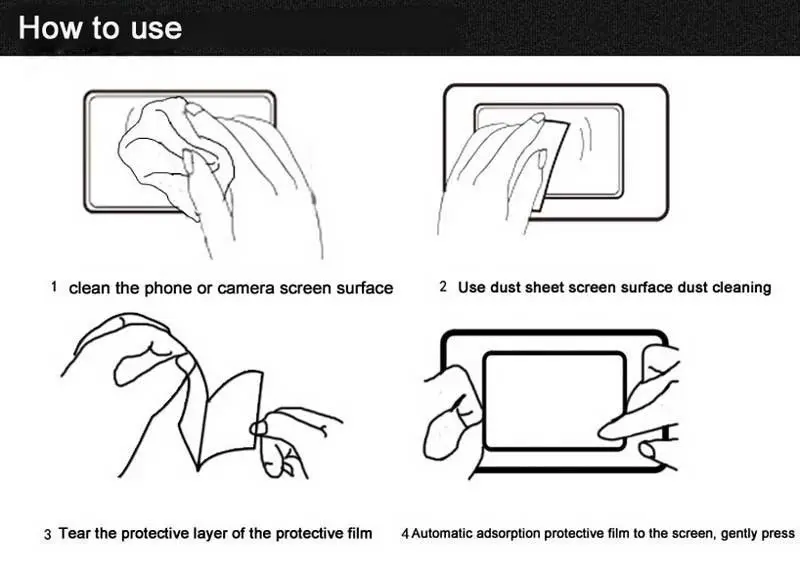 How to use

1 clean the phone or camera screen surface

2 Use dust sheet screen surface dust cleaning

3 Tear the protective layer of the protective film

4 Automatic adsorption protective film to the screen, gently press