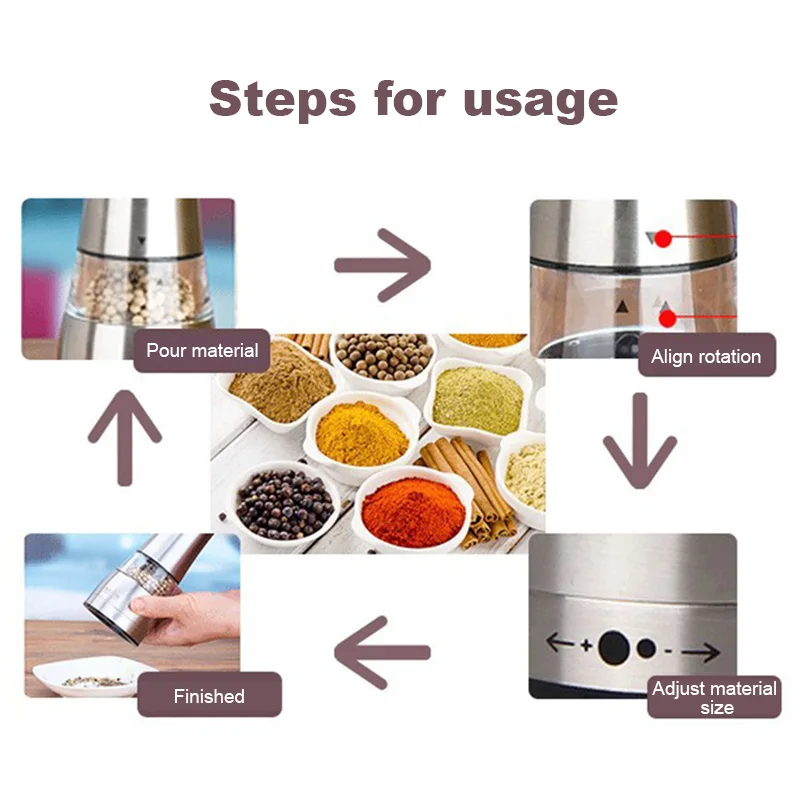 Steps for usage

Pour material

Align rotation

+ -

Adjust material size

Finished