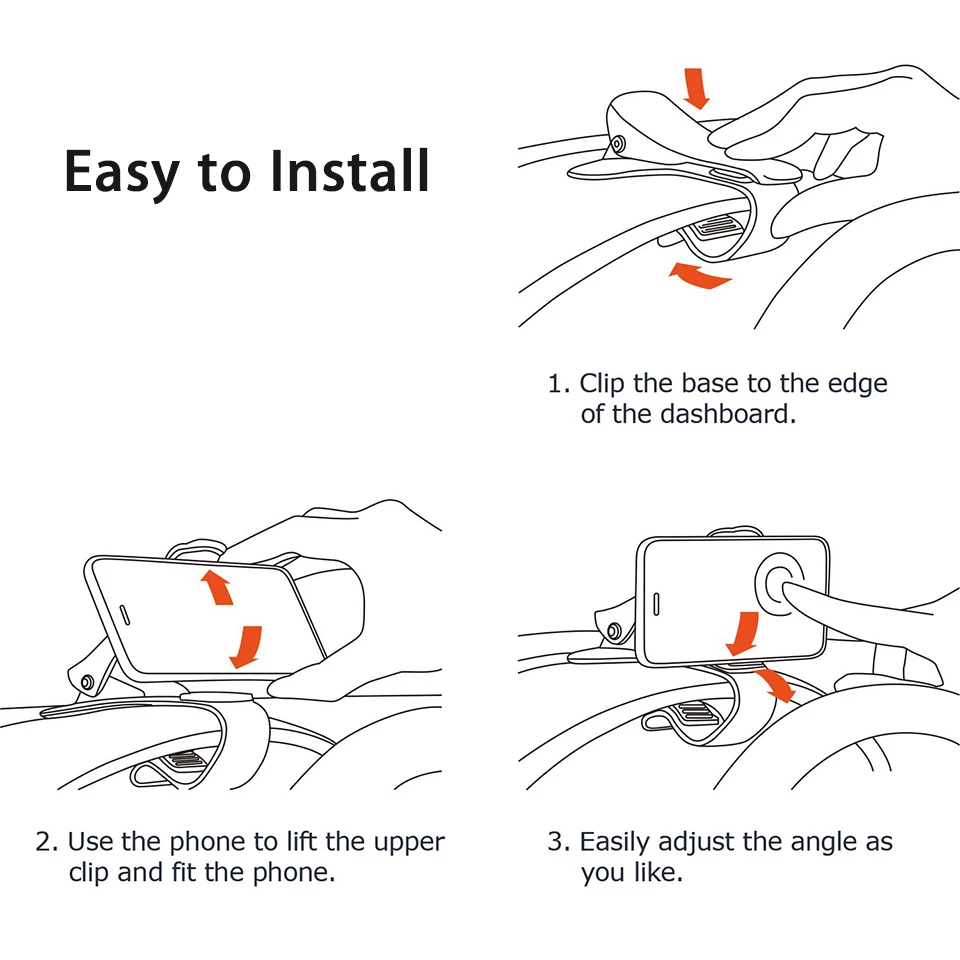 Easy to Install

1. Clip the base to the edge of the dashboard.

2. Use the phone to lift the upper clip and fit the phone.

3. Easily adjust the angle as you like.