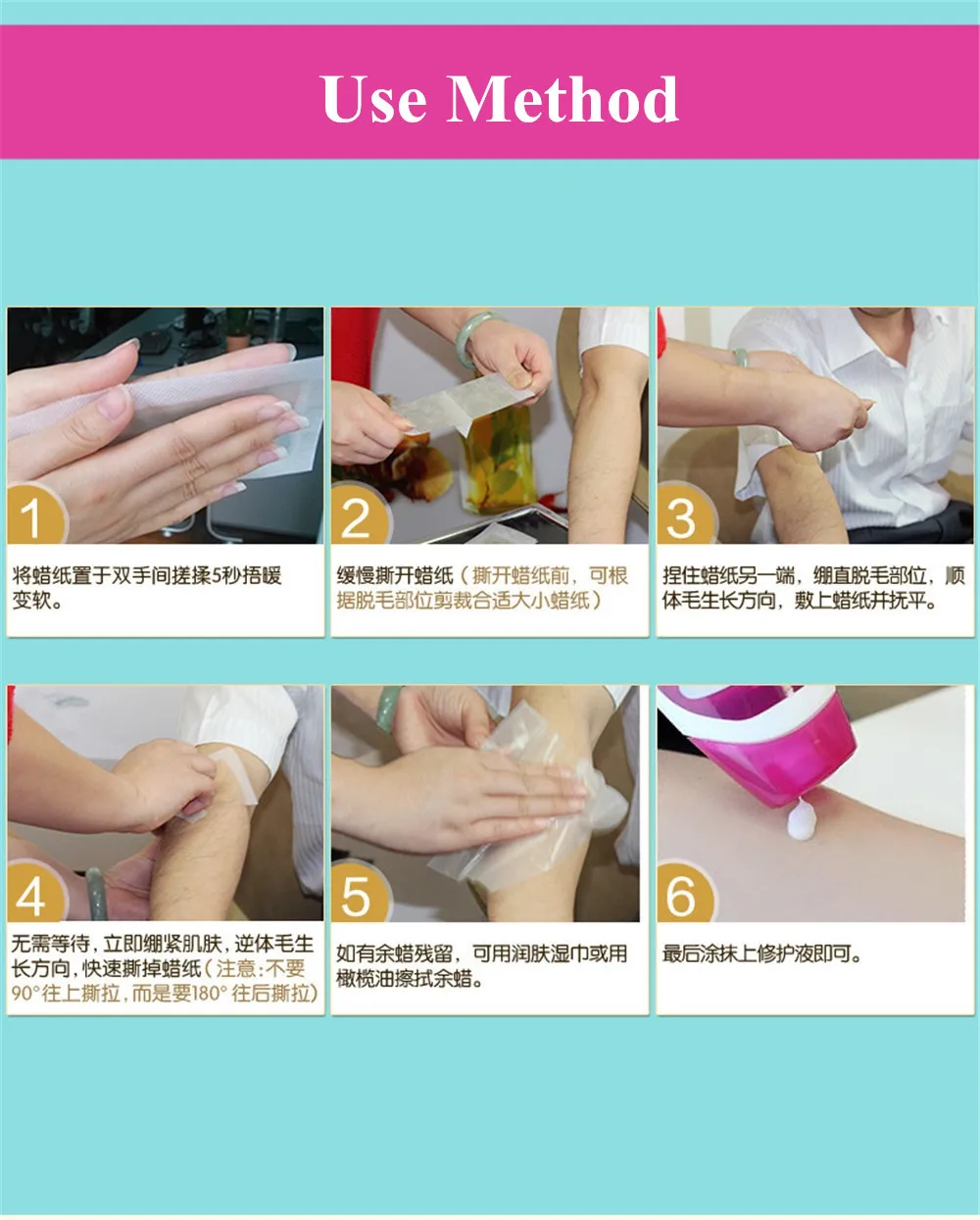 Use Method

1

将蜡纸置于双手间搓揉5秒捂暖变软。

2

缓慢撕开蜡纸（撕开蜡纸前，可根据脱毛部位剪裁合适大小蜡纸）

3

捏住蜡纸另一端，绷直脱毛部位，顺体毛生长方向，敷上蜡纸并抚平。

4

无需等待，立即绷紧肌肤，逆体毛生长方向，快速撕掉蜡纸（注意：不要90°往上撕拉，而是要180°往后撕拉）

5

如有余蜡残留，可用润肤湿巾或用橄榄油擦拭余蜡。

6

最后涂抹上修护液即可。