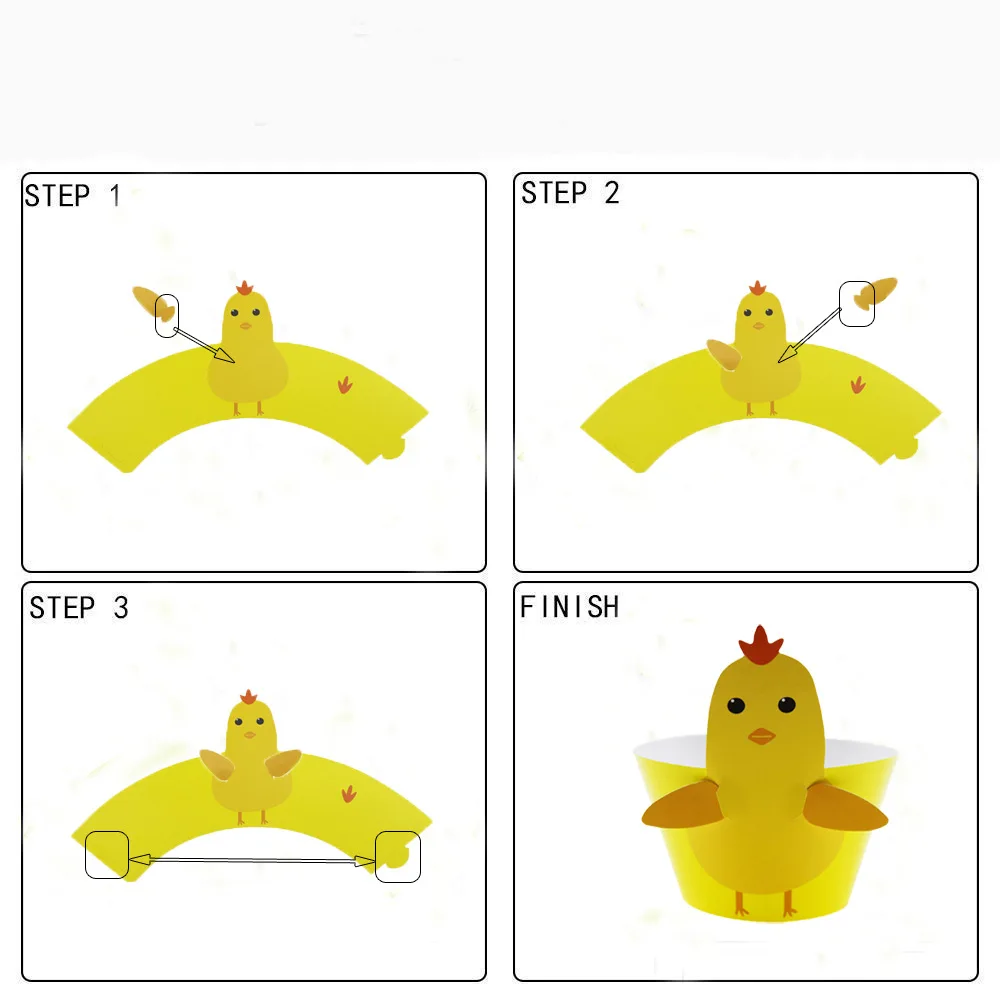 STEP 1

STEP 2

STEP 3

FINISH