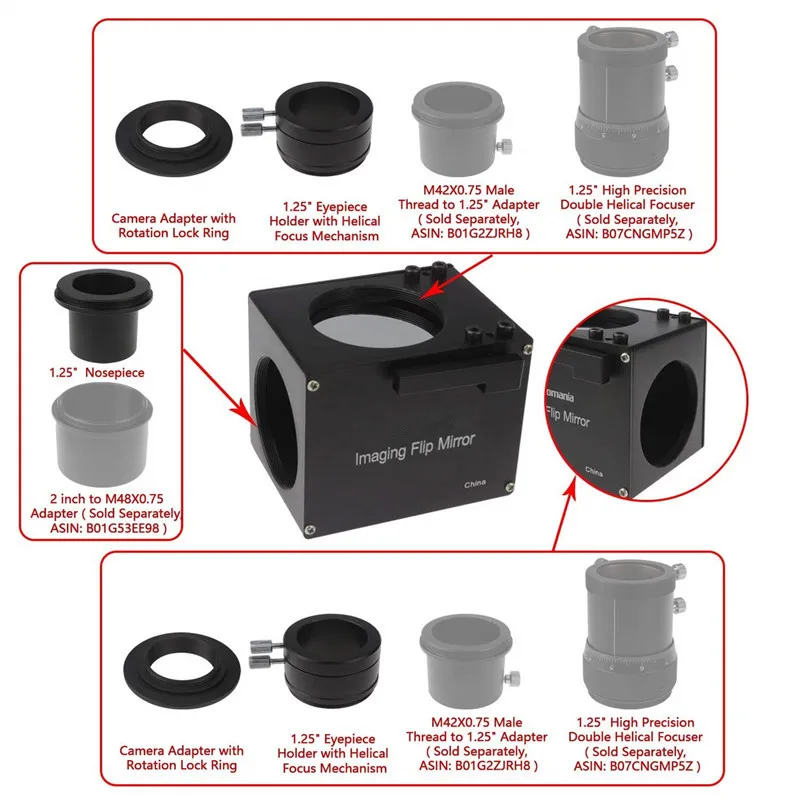 Camera Adapter with Rotation Lock Ring

1.25" Eyepiece Holder with Helical Focus Mechanism

M42X0.75 Male Thread to 1.25" Adapter ( Sold Separately, ASIN: B01G2ZJRH8 )

1.25" High Precision Double Helical Focuser ( Sold Separately, ASIN: B07CNGMP5Z )

1.25" Nosepiece

2 inch to M48X0.75 Adapter ( Sold Separately, ASIN: B01G53EE98 )

Imaging Flip Mirror

China

omania

Flip Mirror

China

Camera Adapter with Rotation Lock Ring

1.25" Eyepiece Holder with Helical Focus Mechanism

M42X0.75 Male Thread to 1.25" Adapter ( Sold Separately, ASIN: B01G2ZJRH8 )

1.25" High Precision Double Helical Focuser ( Sold Separately, ASIN: B07CNGMP5Z )