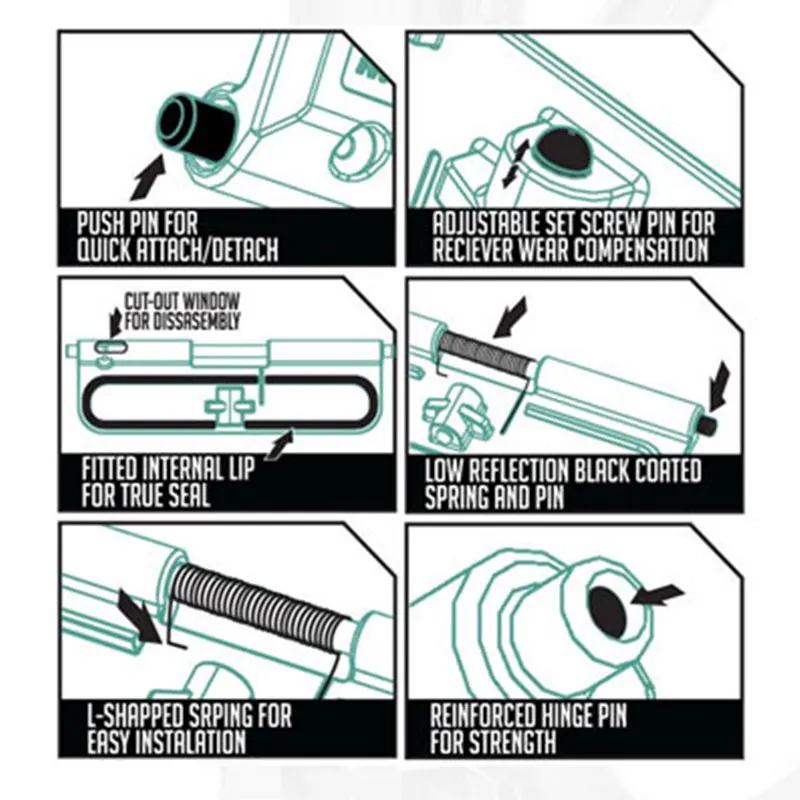 PUSH PIN FOR
QUICK ATTACH/DETACH

ADJUSTABLE SET SCREW PIN FOR
RECIEVER WEAR COMPENSATION

CUT-OUT WINDOW
FOR DISSASEMBLY

FITTED INTERNAL LIP
FOR TRUE SEAL

LOW REFLECTION BLACK COATED
SPRING AND PIN

L-SHAPPED SRPING FOR
EASY INSTALATION

REINFORCED HINGE PIN
FOR STRENGTH