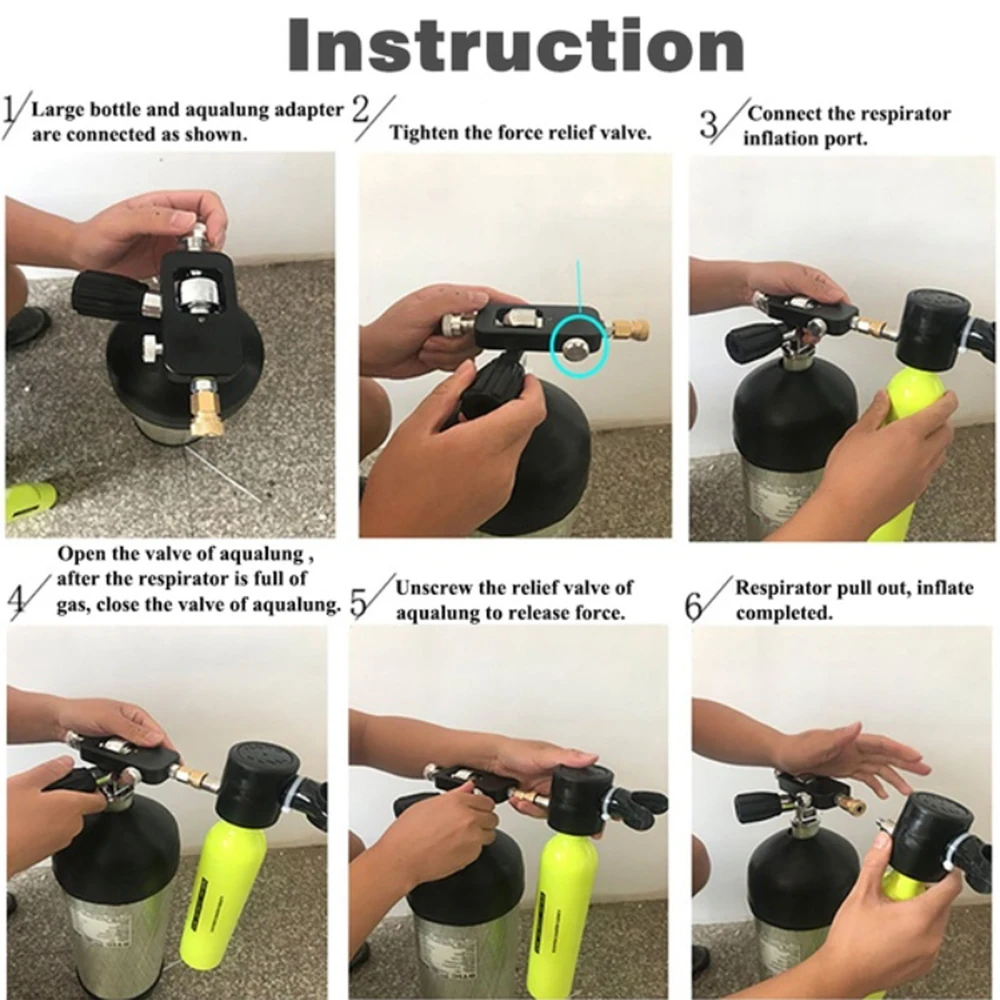 Instruction

1/ Large bottle and aqualung adapter are connected as shown.

2/ Tighten the force relief valve.

3/ Connect the respirator inflation port.

4/ Open the valve of aqualung , after the respirator is full of gas, close the valve of aqualung.

5/ Unscrew the relief valve of aqualung to release force.

6/ Respirator pull out, inflate completed.