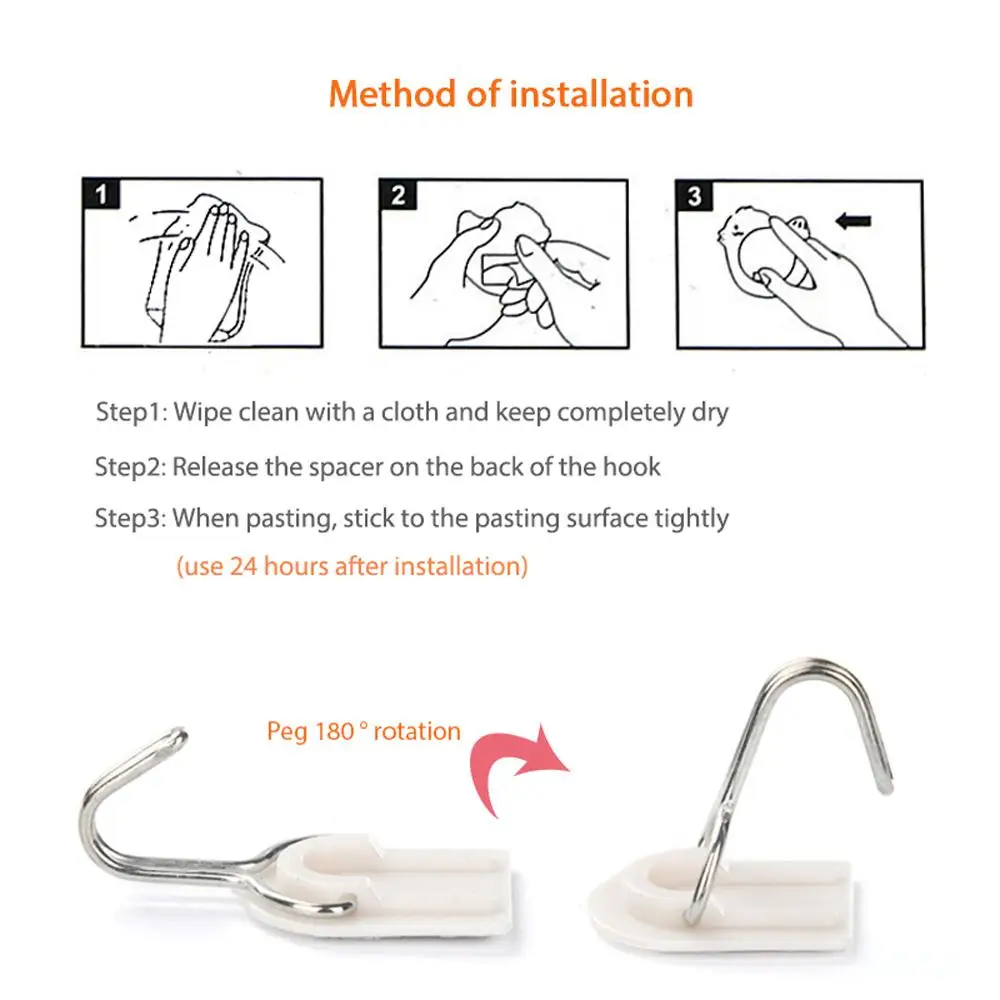 Method of installation

1

2

3

Step1: Wipe clean with a cloth and keep completely dry

Step2: Release the spacer on the back of the hook

Step3: When pasting, stick to the pasting surface tightly

(use 24 hours after installation)

Peg 180 ° rotation