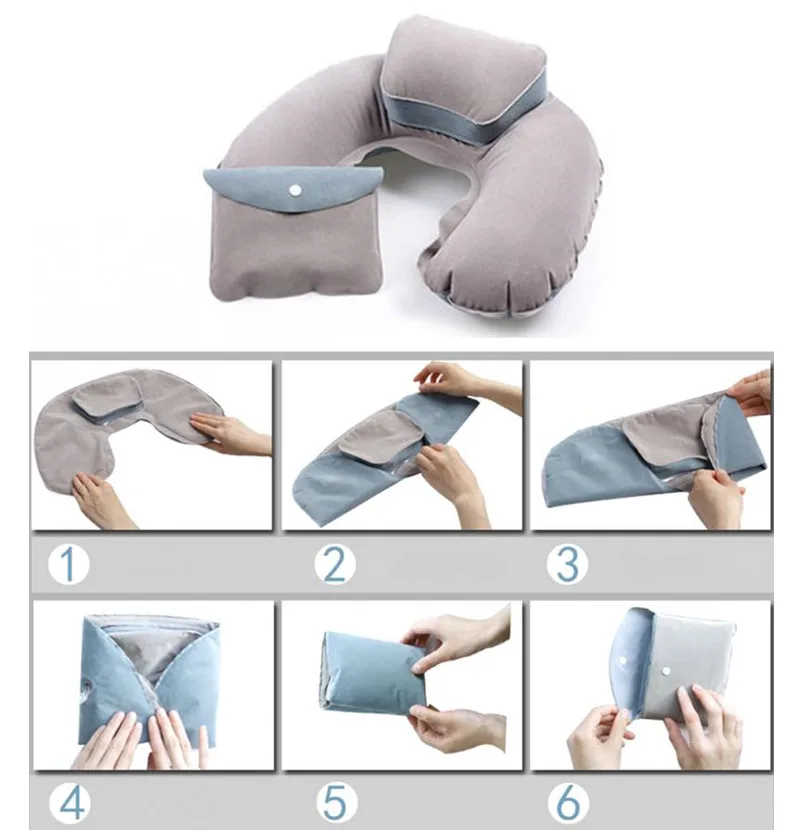 1
2
3
4
5
6