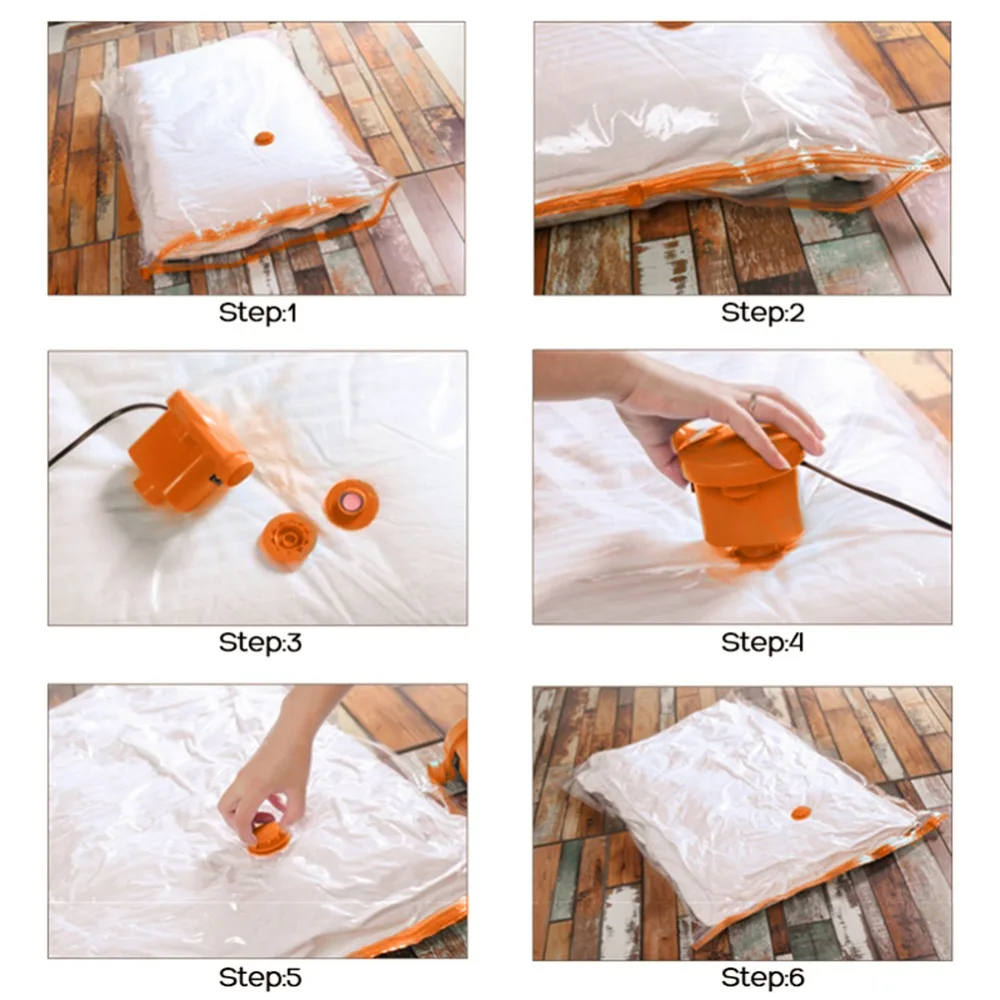 Step:1

Step:2

Step:3

Step:4

Step:5

Step:6