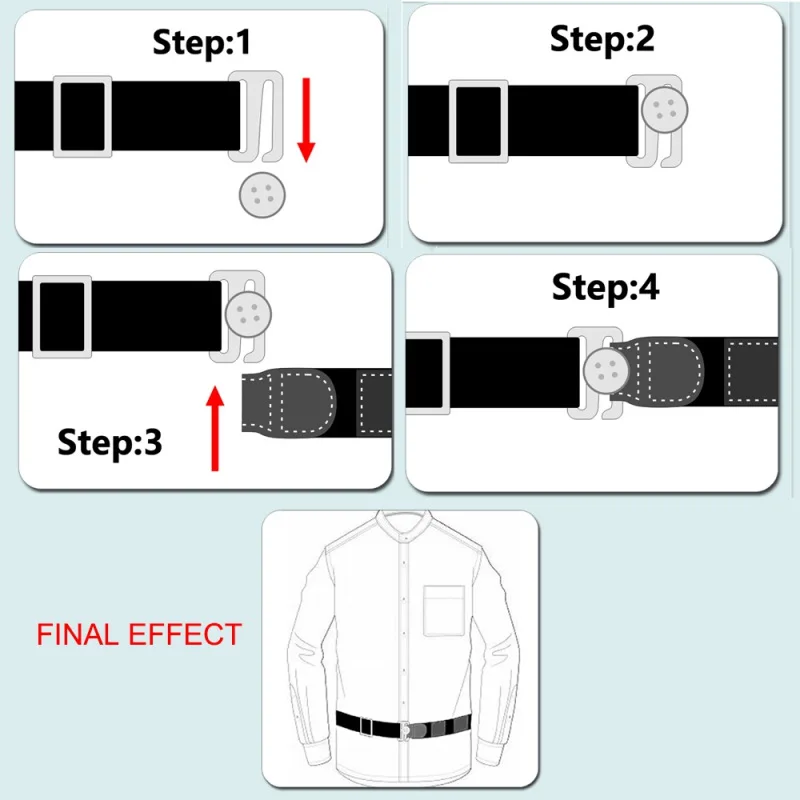 Step:1

Step:2

Step:3

Step:4

FINAL EFFECT