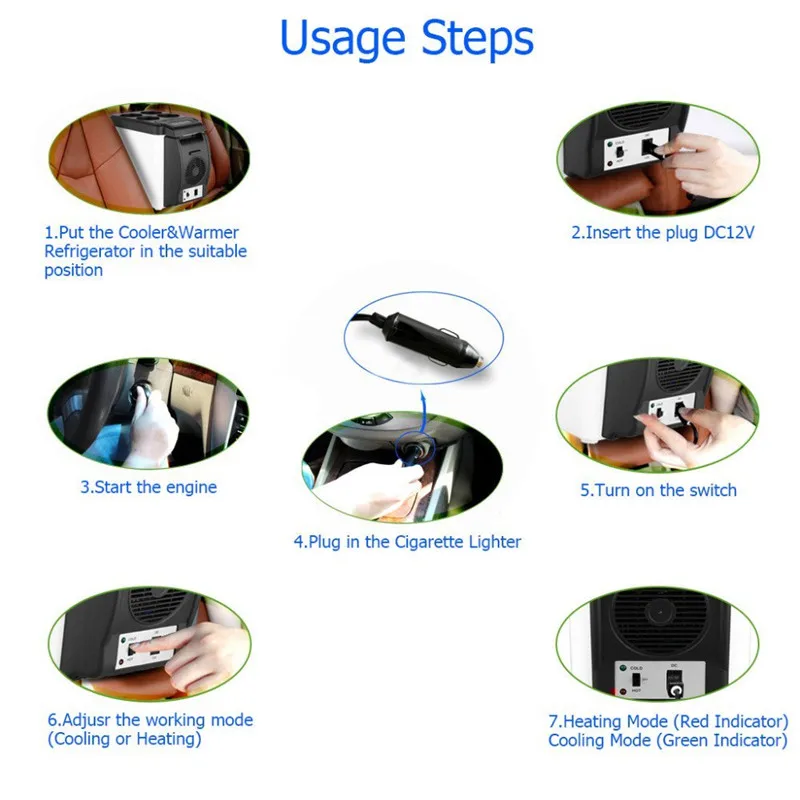 Usage Steps

1.Put the Cooler&Warmer Refrigerator in the suitable position

2.Insert the plug DC12V

3.Start the engine

4.Plug in the Cigarette Lighter

5.Turn on the switch

6.Adjusr the working mode (Cooling or Heating)

COLD
HOT
DC

7.Heating Mode (Red Indicator) Cooling Mode (Green Indicator)