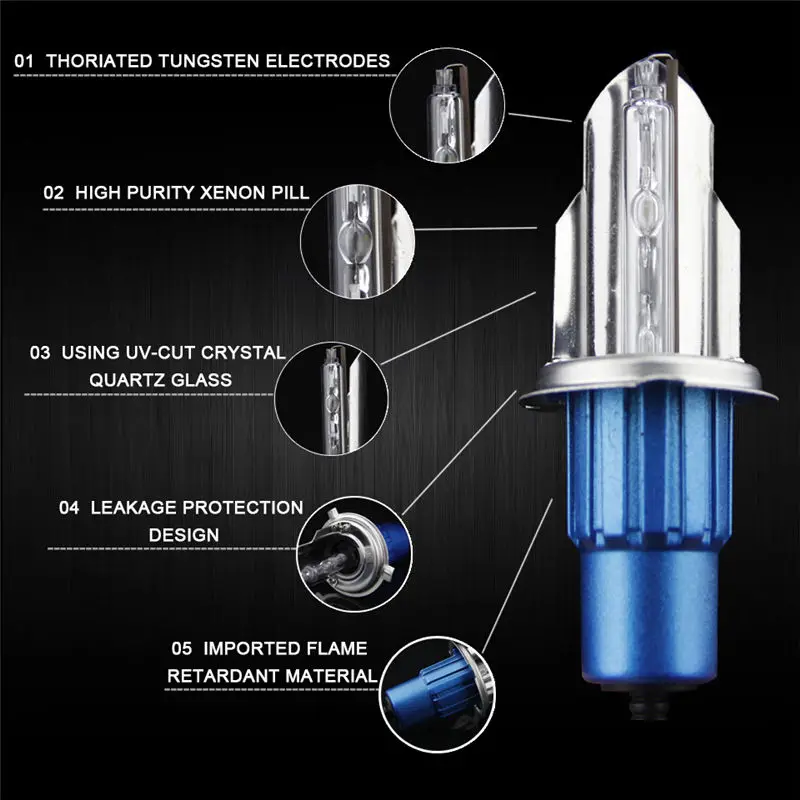 01 THORIATED TUNGSTEN ELECTRODES

02 HIGH PURITY XENON PILL

03 USING UV-CUT CRYSTAL QUARTZ GLASS

04 LEAKAGE PROTECTION DESIGN

05 IMPORTED FLAME RETARDANT MATERIAL