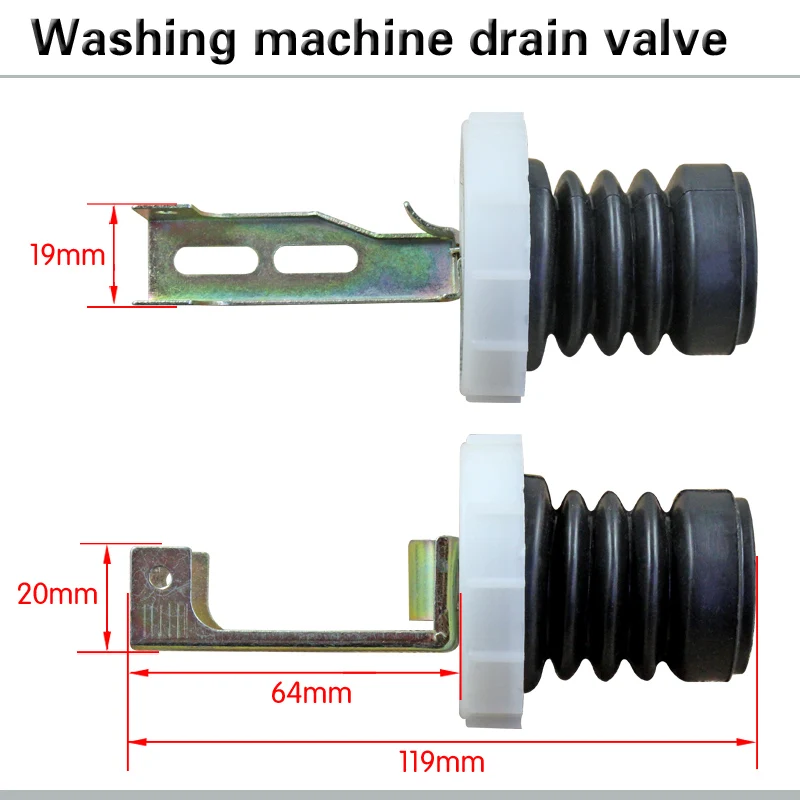 Washing machine drain valve

19mm

20mm

64mm

119mm