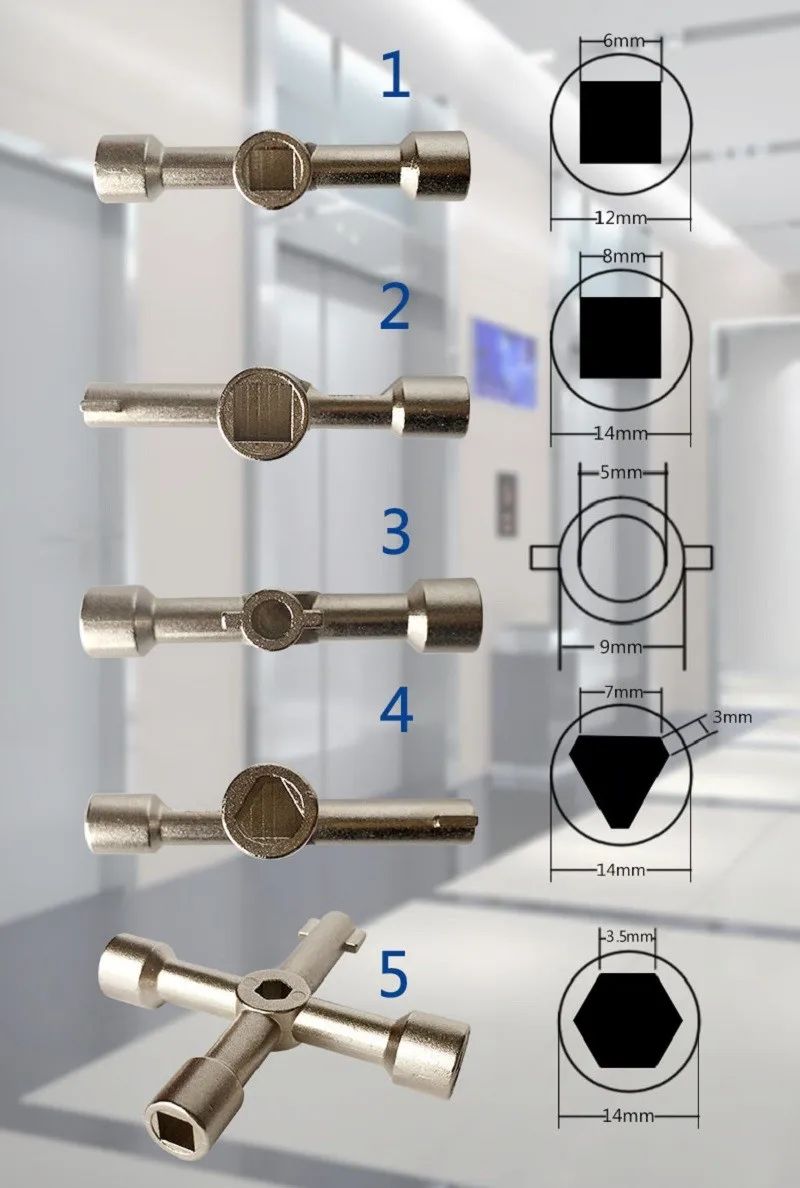 1

6mm

12mm

2

8mm

14mm

3

5mm

9mm

4

7mm

3mm

14mm

5

3.5mm

14mm