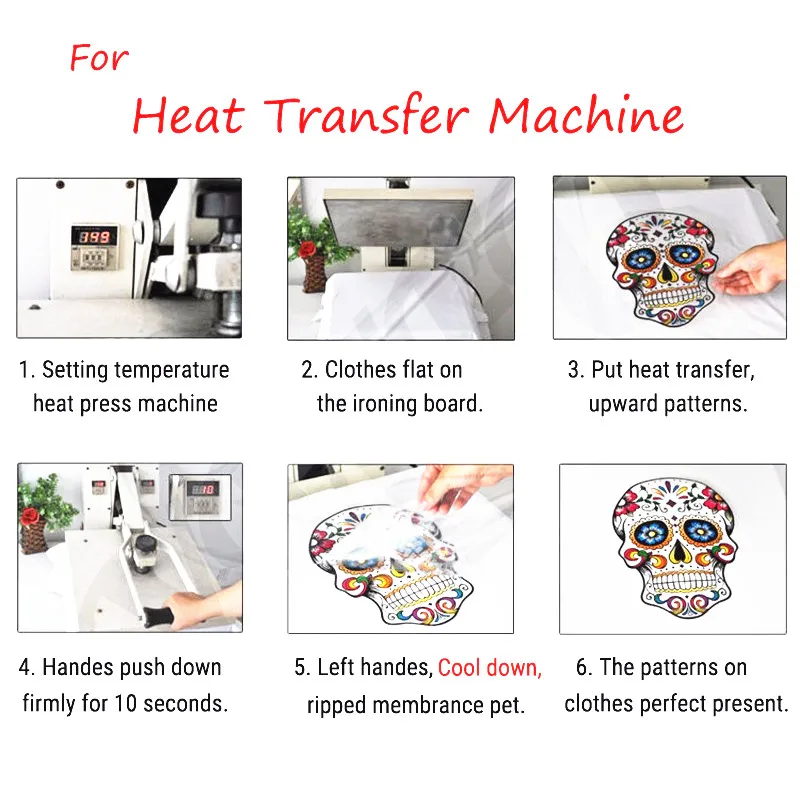 For

Heat Transfer Machine

1. Setting temperature heat press machine

2. Clothes flat on the ironing board.

3. Put heat transfer, upward patterns.

4. Handes push down firmly for 10 seconds.

5. Left handes, Cool down, ripped membrance pet.

6. The patterns on clothes perfect present.