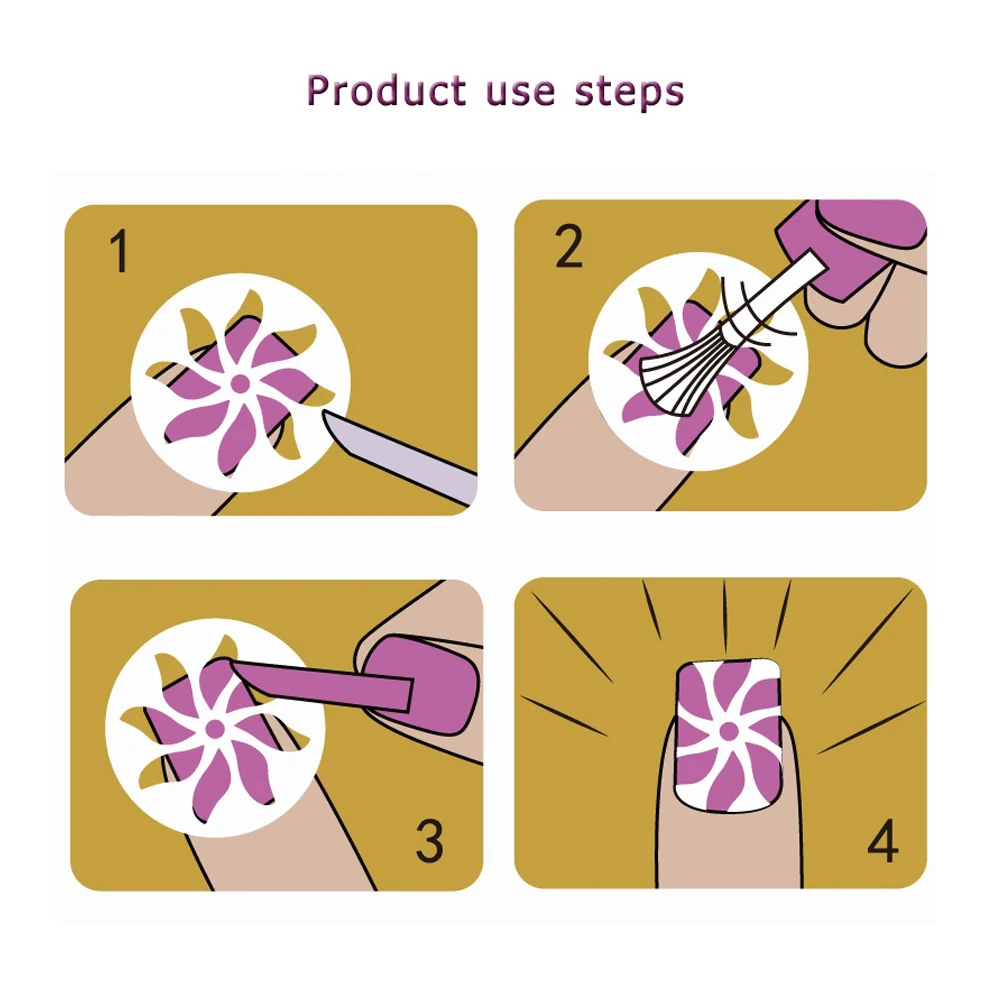 Product use steps

1

2

3

4