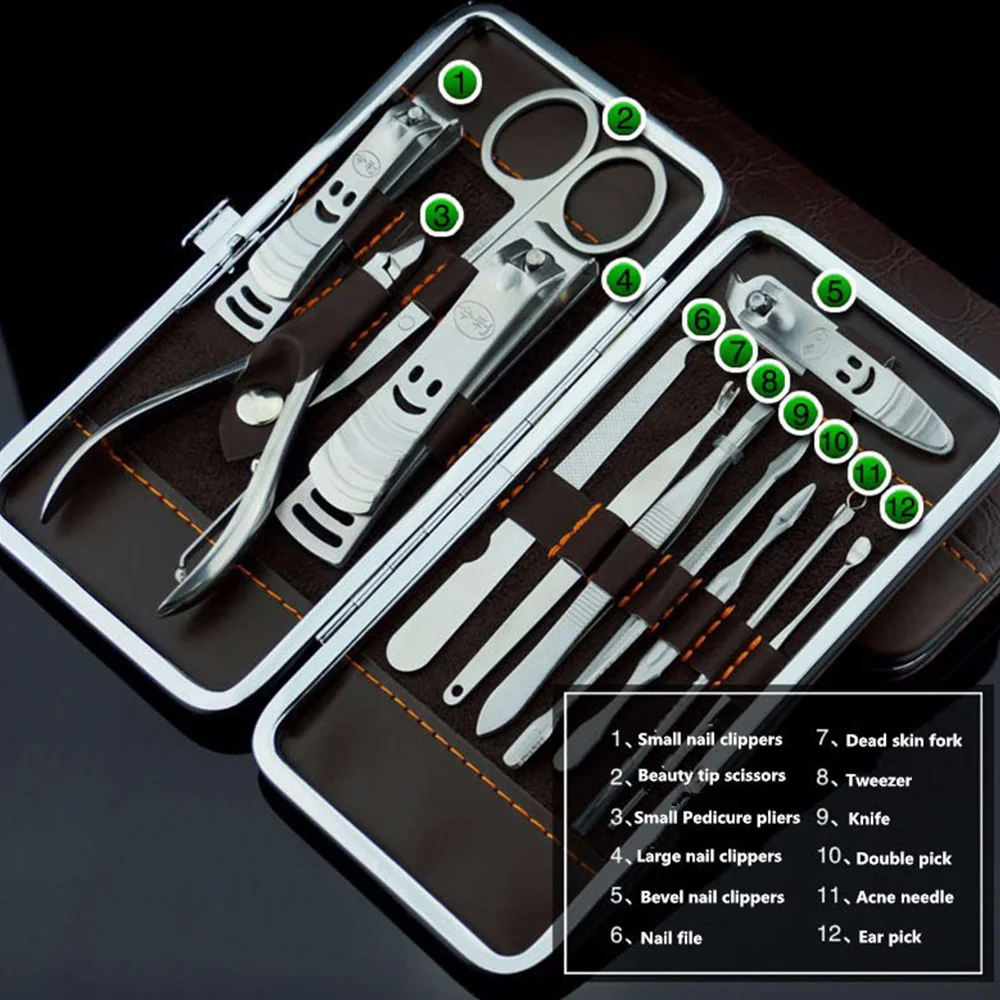 1
2
3
4
5
6
7
8
9
10
11
12

1、Small nail clippers
2、Beauty tip scissors
3、Small Pedicure pliers
4、Large nail clippers
5、Bevel nail clippers
6、Nail file
7、Dead skin fork
8、Tweezer
9、Knife
10、Double pick
11、Acne needle
12、Ear pick