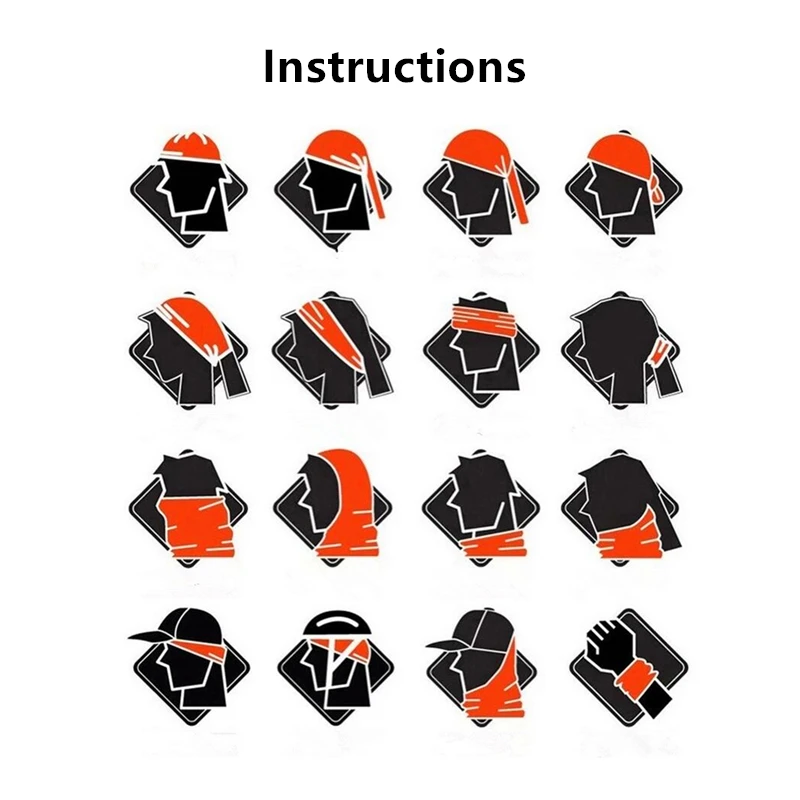 Instructions