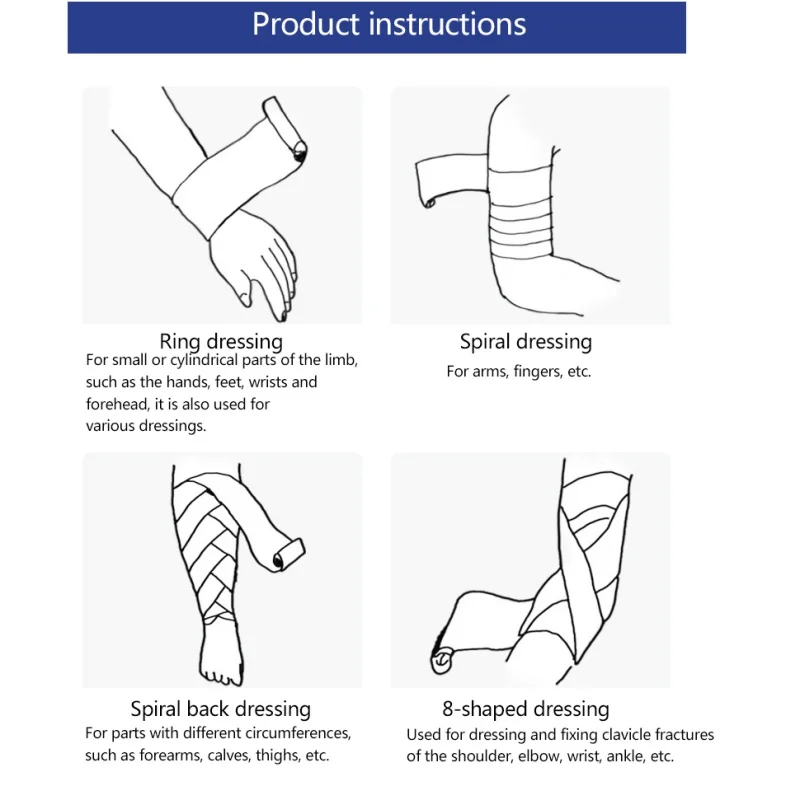 Product instructions

Ring dressing
For small or cylindrical parts of the limb, such as the hands, feet, wrists and forehead, it is also used for various dressings.

Spiral dressing
For arms, fingers, etc.

Spiral back dressing
For parts with different circumferences, such as forearms, calves, thighs, etc.

8-shaped dressing
Used for dressing and fixing clavicle fractures of the shoulder, elbow, wrist, ankle, etc.