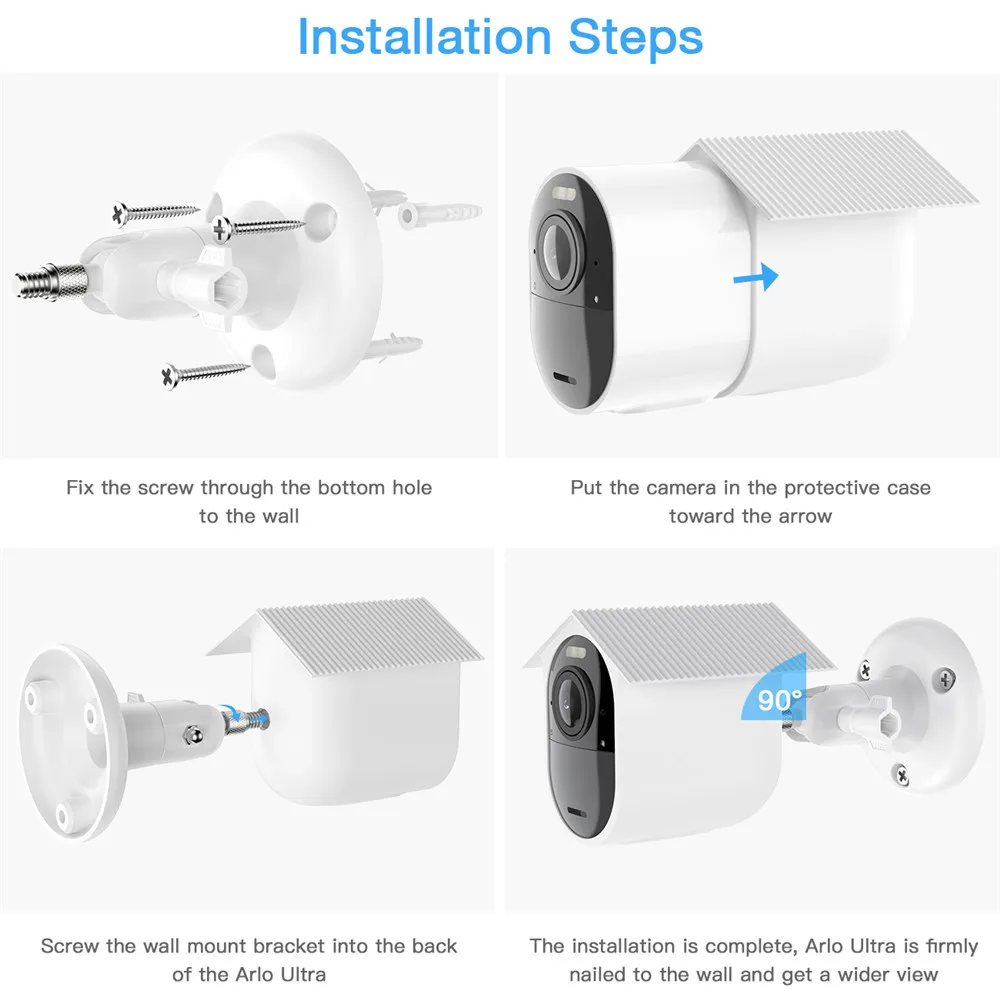 Installation Steps

Fix the screw through the bottom hole to the wall

Put the camera in the protective case toward the arrow

Screw the wall mount bracket into the back of the Arlo Ultra

90°

The installation is complete, Arlo Ultra is firmly nailed to the wall and get a wider view