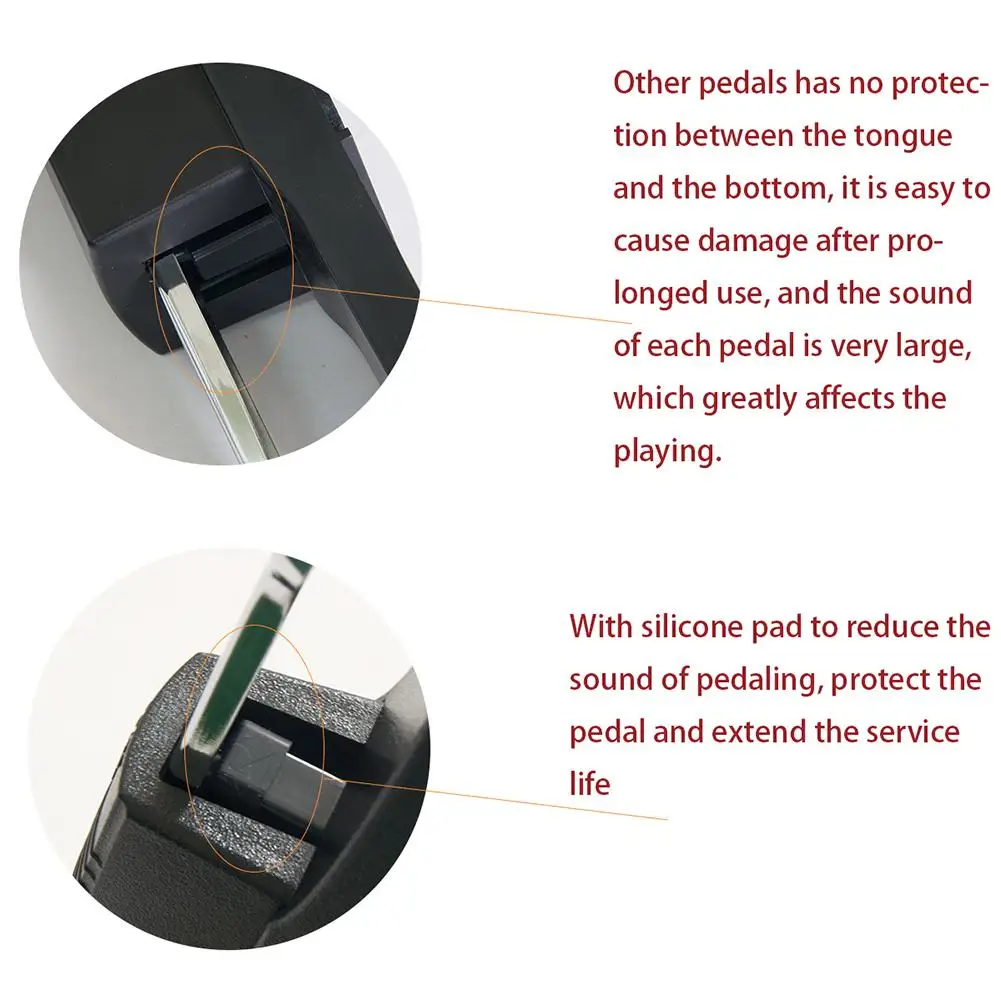 Other pedals has no protection between the tongue and the bottom, it is easy to cause damage after prolonged use, and the sound of each pedal is very large, which greatly affects the playing.

With silicone pad to reduce the sound of pedaling, protect the pedal and extend the service life