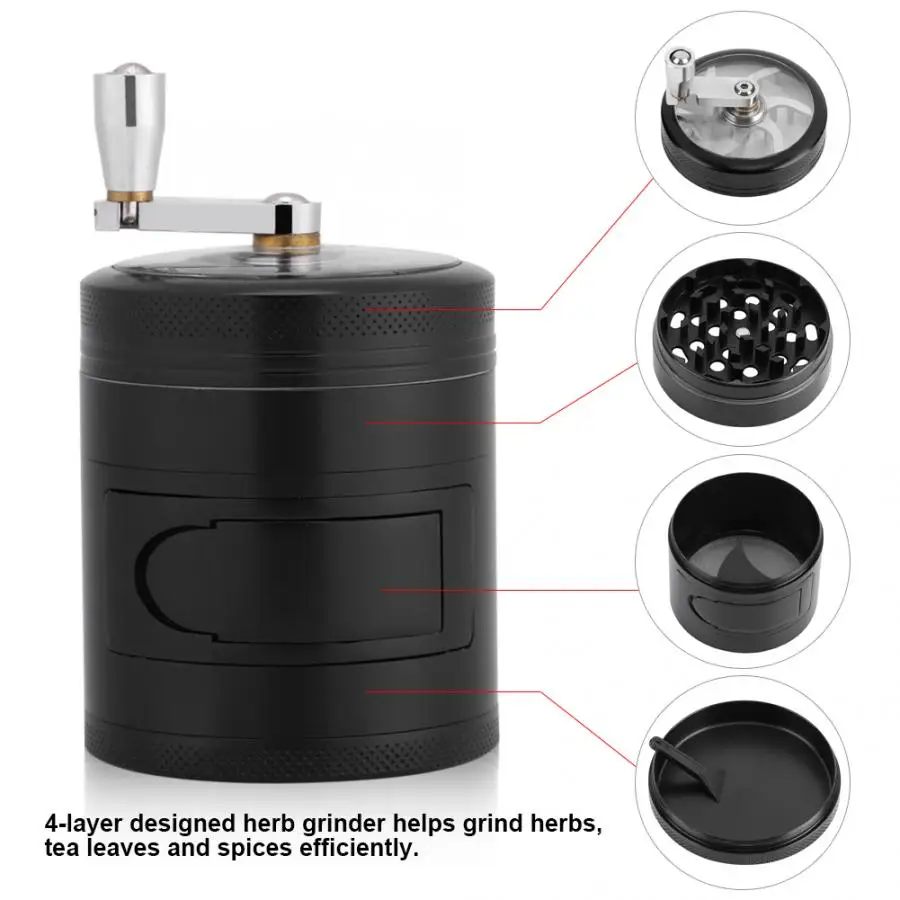 4-layer designed herb grinder helps grind herbs, tea leaves and spices efficiently.