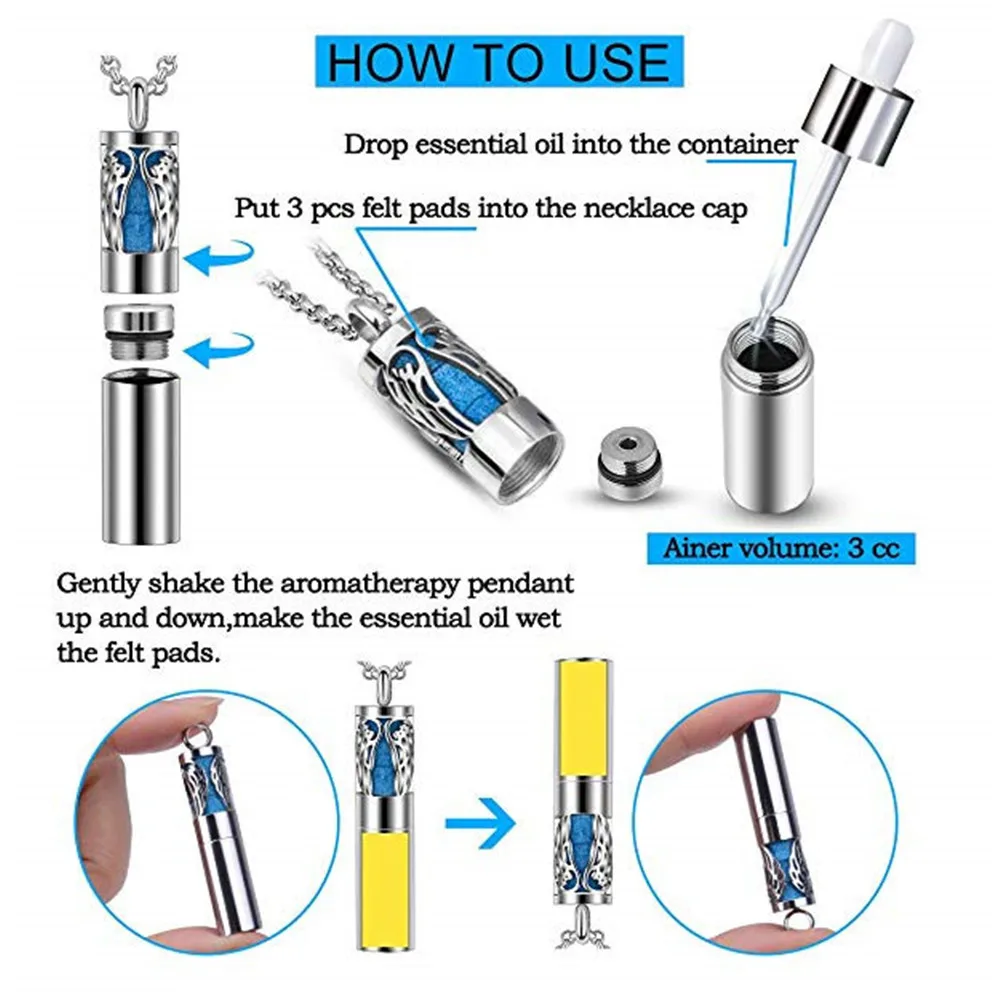 HOW TO USE

Drop essential oil into the container

Put 3 pcs felt pads into the necklace cap

Ainer volume: 3 cc

Gently shake the aromatherapy pendant up and down,make the essential oil wet the felt pads.