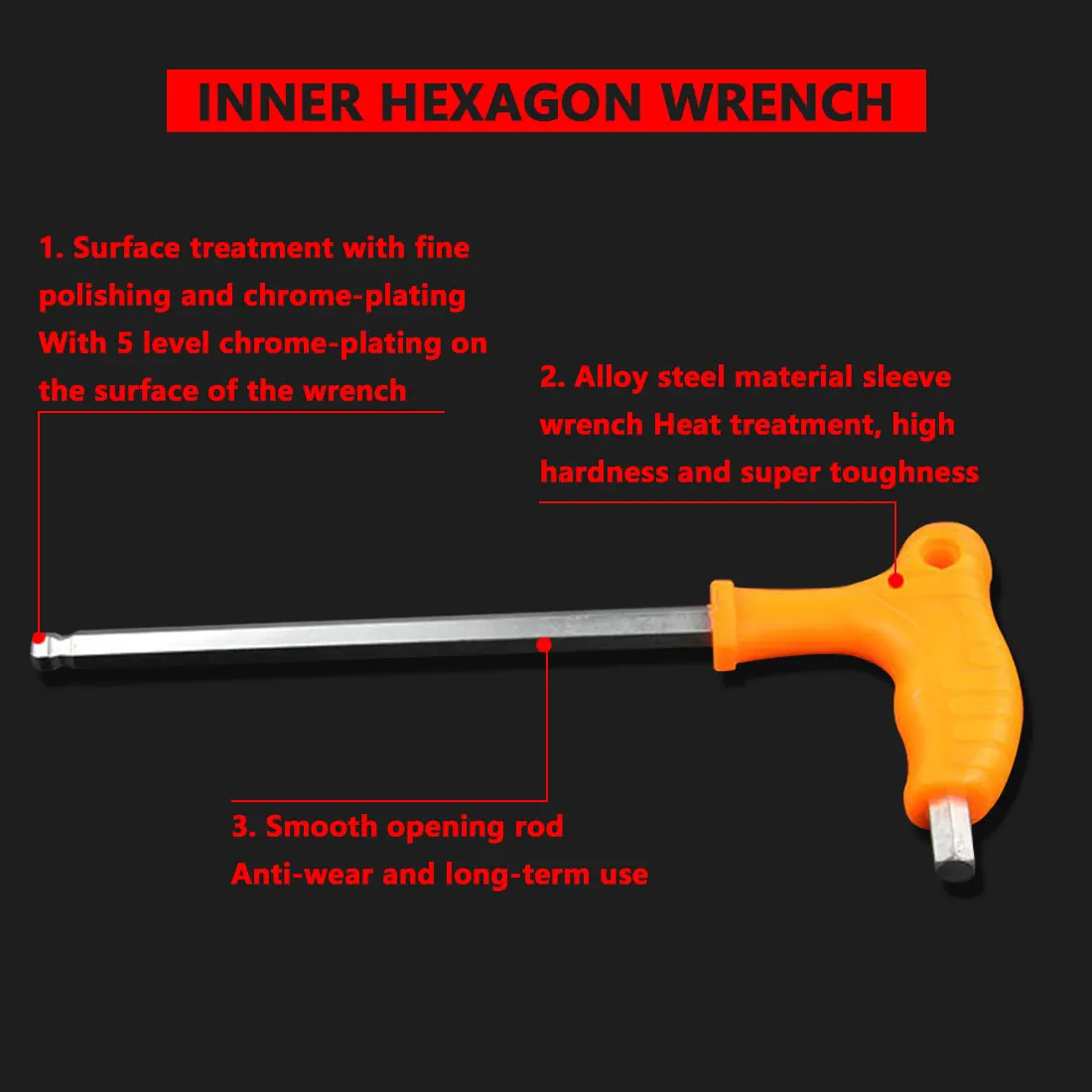 INNER HEXAGON WRENCH

1. Surface treatment with fine polishing and chrome-plating With 5 level chrome-plating on the surface of the wrench

2. Alloy steel material sleeve wrench Heat treatment, high hardness and super toughness

3. Smooth opening rod
Anti-wear and long-term use