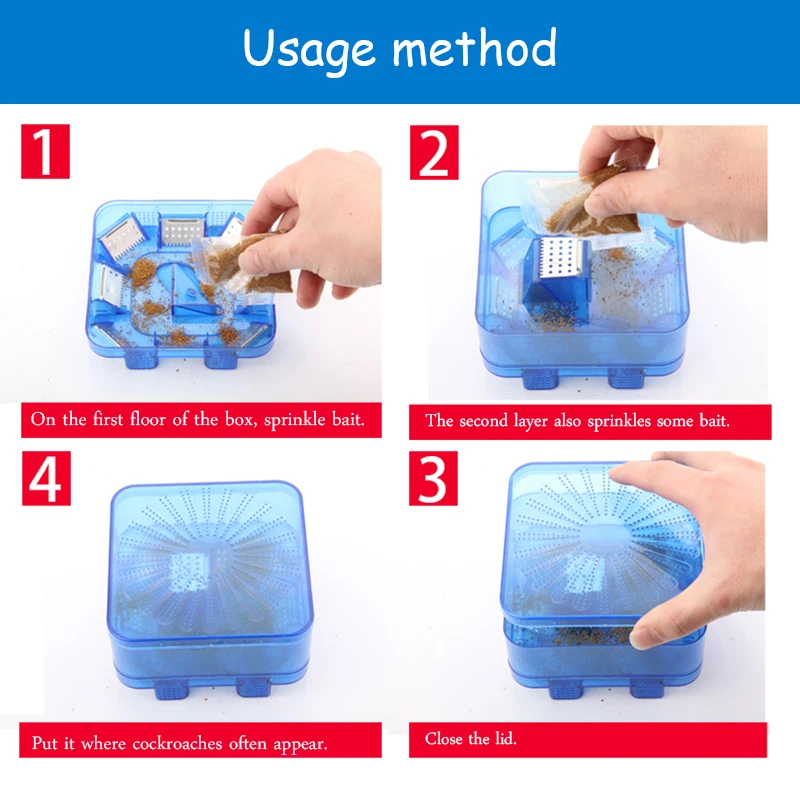 Usage method

1

On the first floor of the box, sprinkle bait.

2

The second layer also sprinkles some bait.

4

Put it where cockroaches often appear.

3

Close the lid.