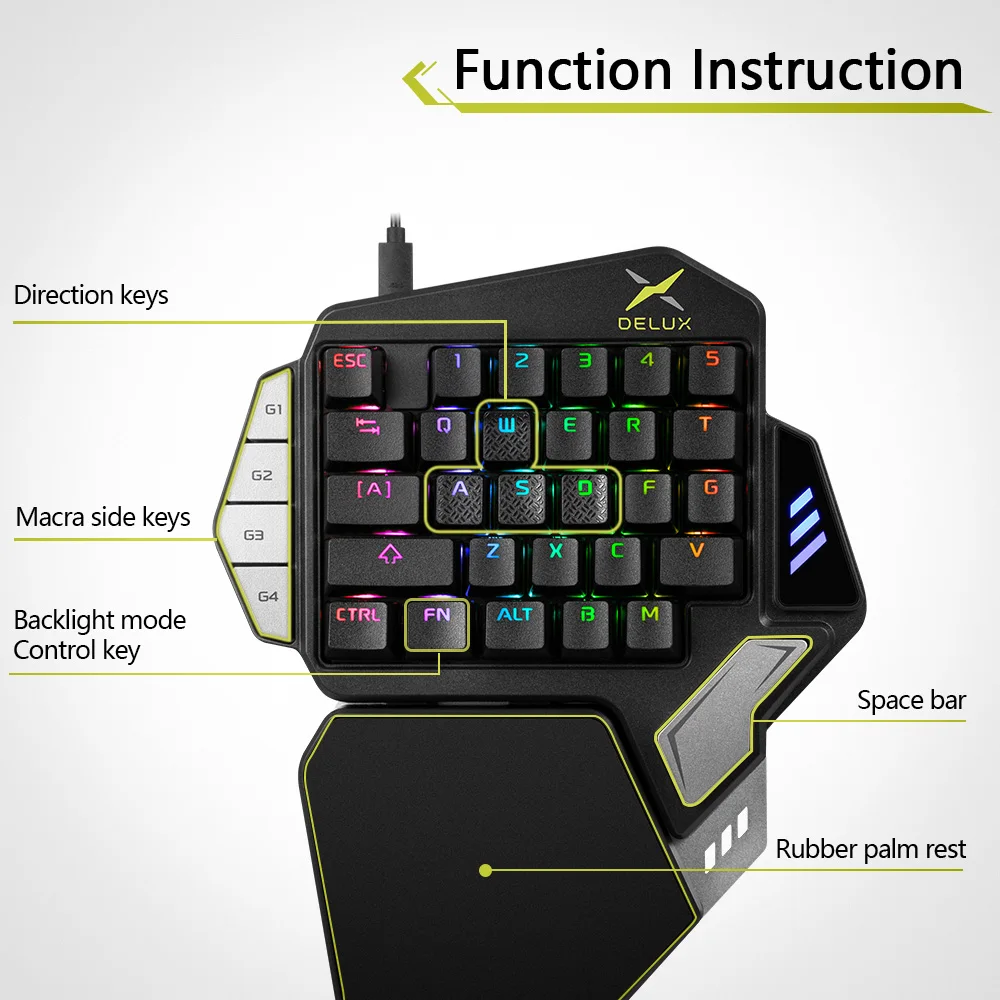 Function Instruction

Direction keys

Macra side keys

Backlight mode
Control key

Space bar

Rubber palm rest

DELUX

ESC 1 2 3 4 5
Q W E R T
[A] A S D F G
Z X C V
CTRL FN ALT B M

G1
G2
G3
G4