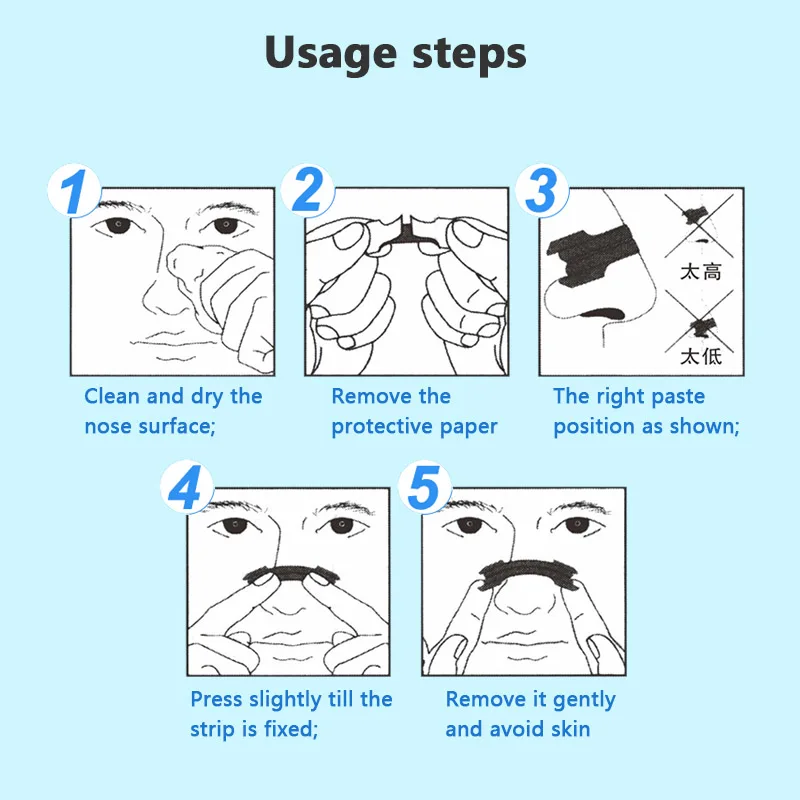 Usage steps

1

Clean and dry the nose surface;

2

Remove the protective paper

3

太高

太低

The right paste position as shown;

4

Press slightly till the strip is fixed;

5

Remove it gently and avoid skin