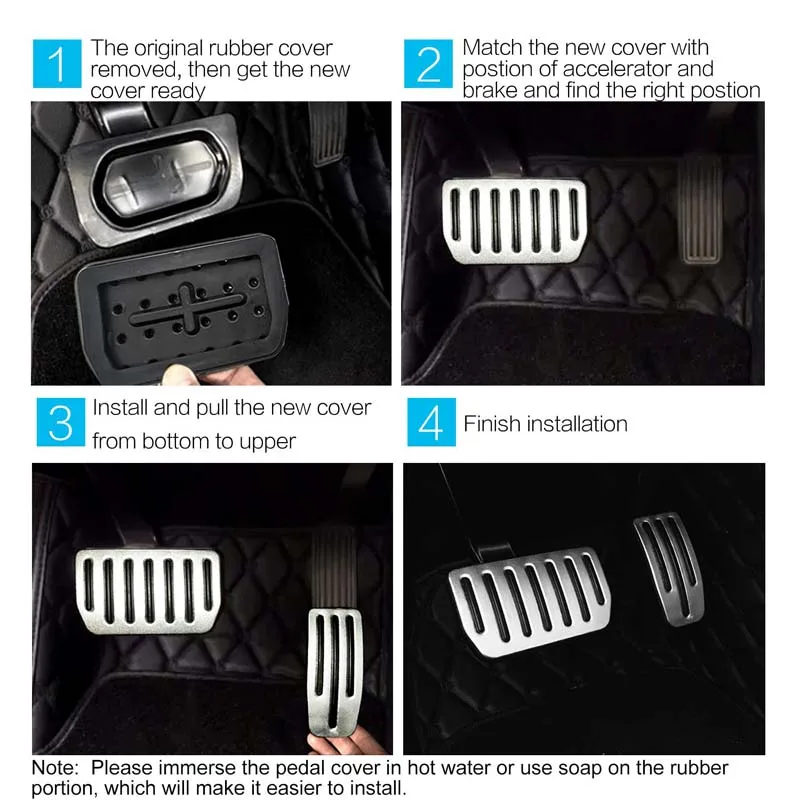 1 The original rubber cover removed, then get the new cover ready

2 Match the new cover with postion of accelerator and brake and find the right postion

3 Install and pull the new cover from bottom to upper

4 Finish installation

Note: Please immerse the pedal cover in hot water or use soap on the rubber portion, which will make it easier to install.