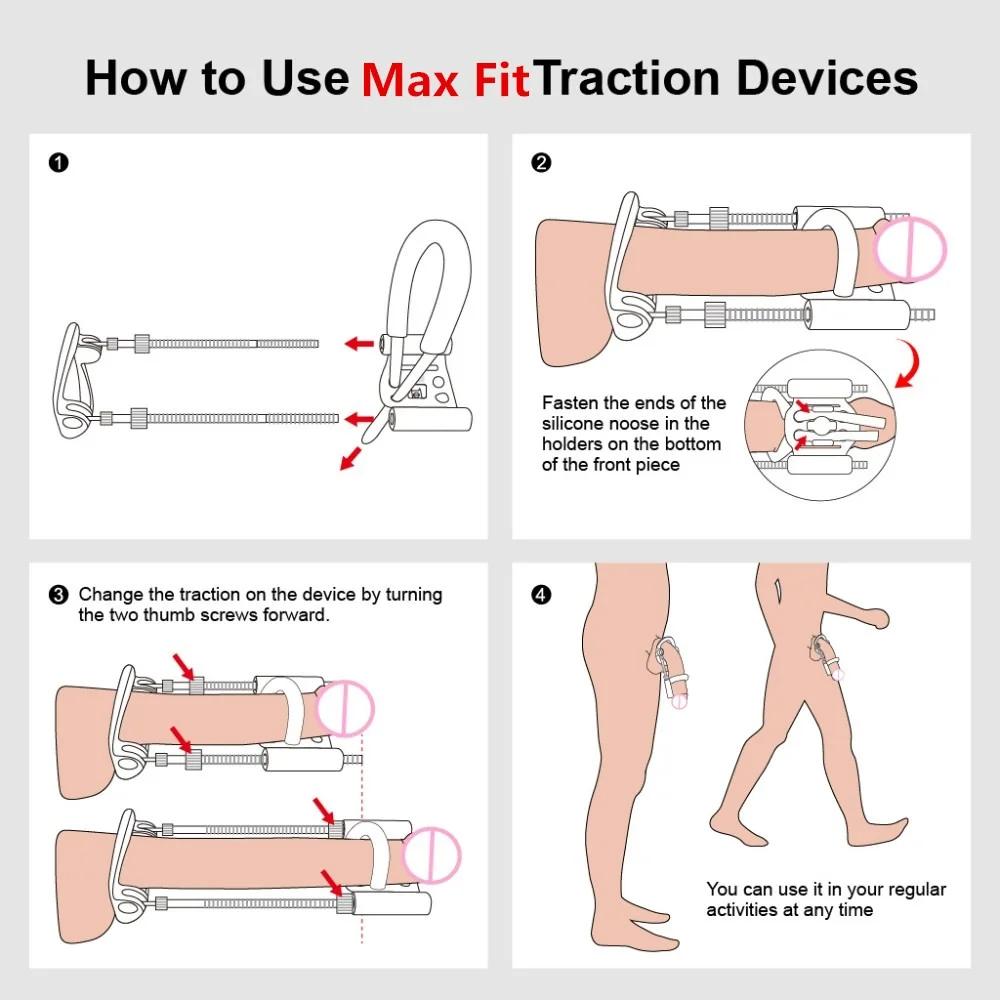 How to Use Max Fit Traction Devices

❶

❷

Fasten the ends of the silicone noose in the holders on the bottom of the front piece

❸ Change the traction on the device by turning the two thumb screws forward.

❹

You can use it in your regular activities at any time