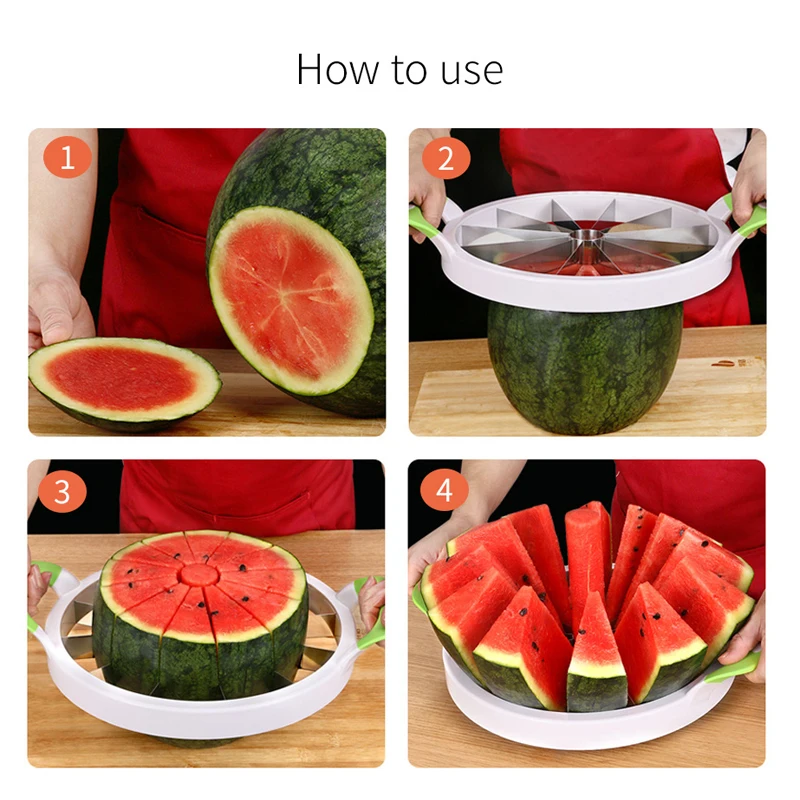 How to use

1

2

3

4