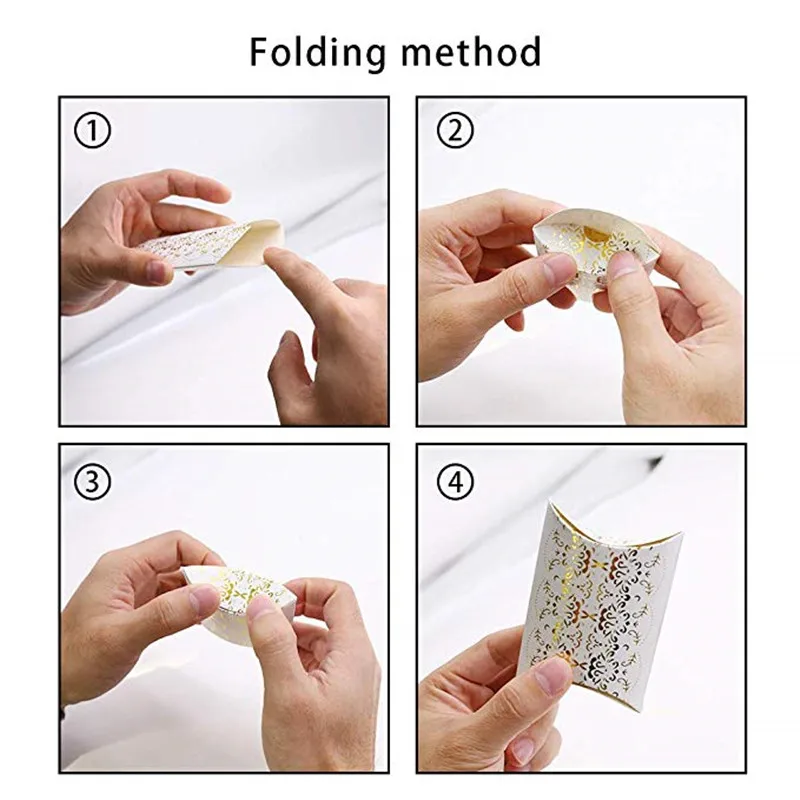 Folding method

①

②

③

④