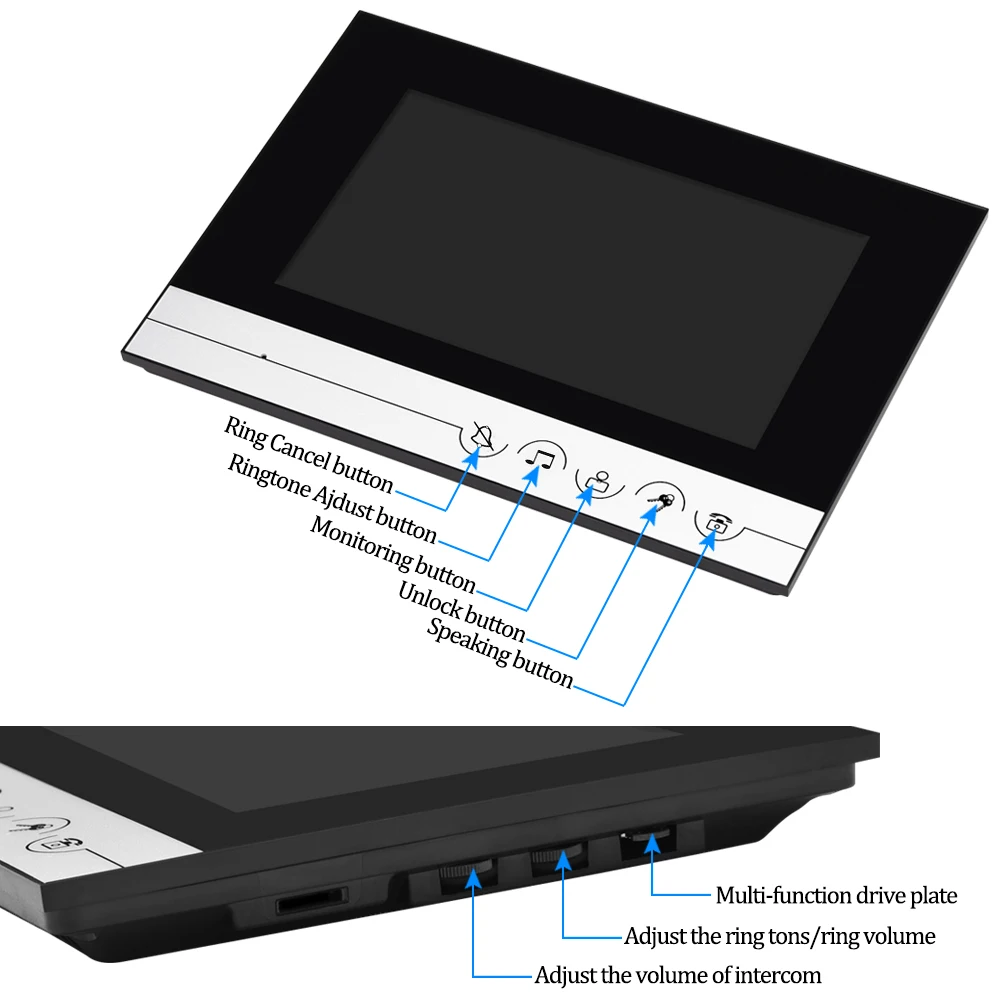 Ring Cancel button
Ringtone Ajdust button
Monitoring button
Unlock button
Speaking button

Multi-function drive plate
Adjust the ring tons/ring volume
Adjust the volume of intercom