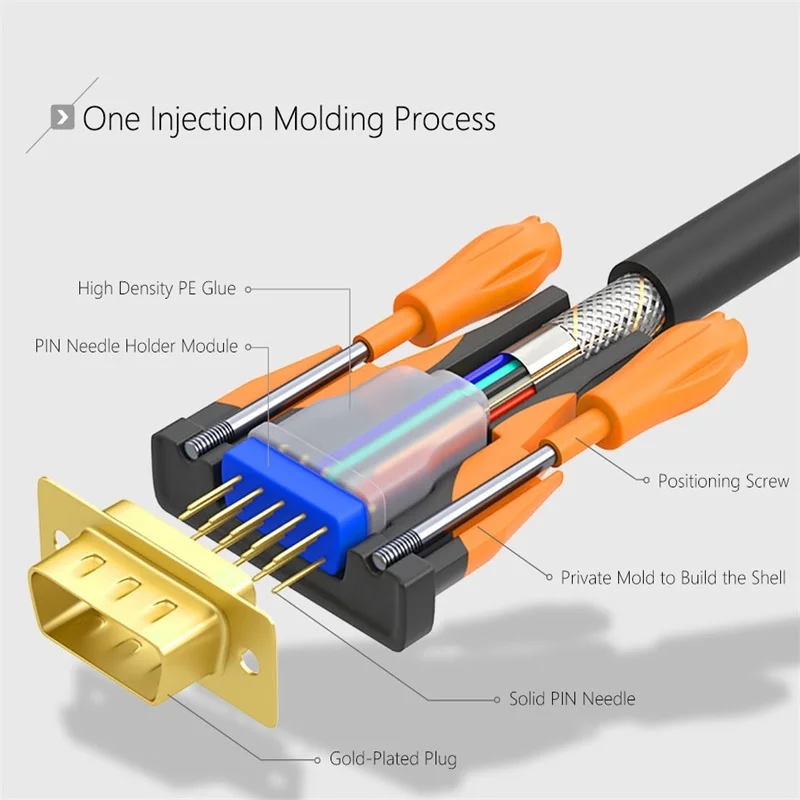 One Injection Molding Process

High Density PE Glue

PIN Needle Holder Module

Positioning Screw

Private Mold to Build the Shell

Solid PIN Needle

Gold-Plated Plug