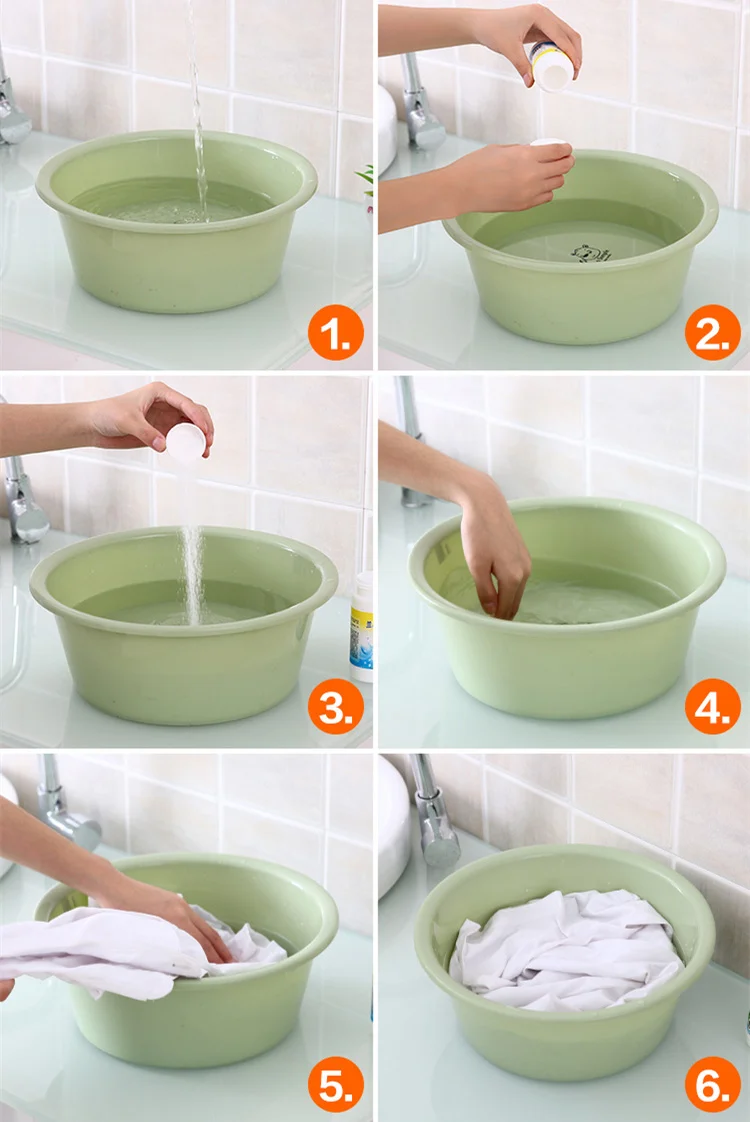 1.

2.

3.

4.

5.

6.