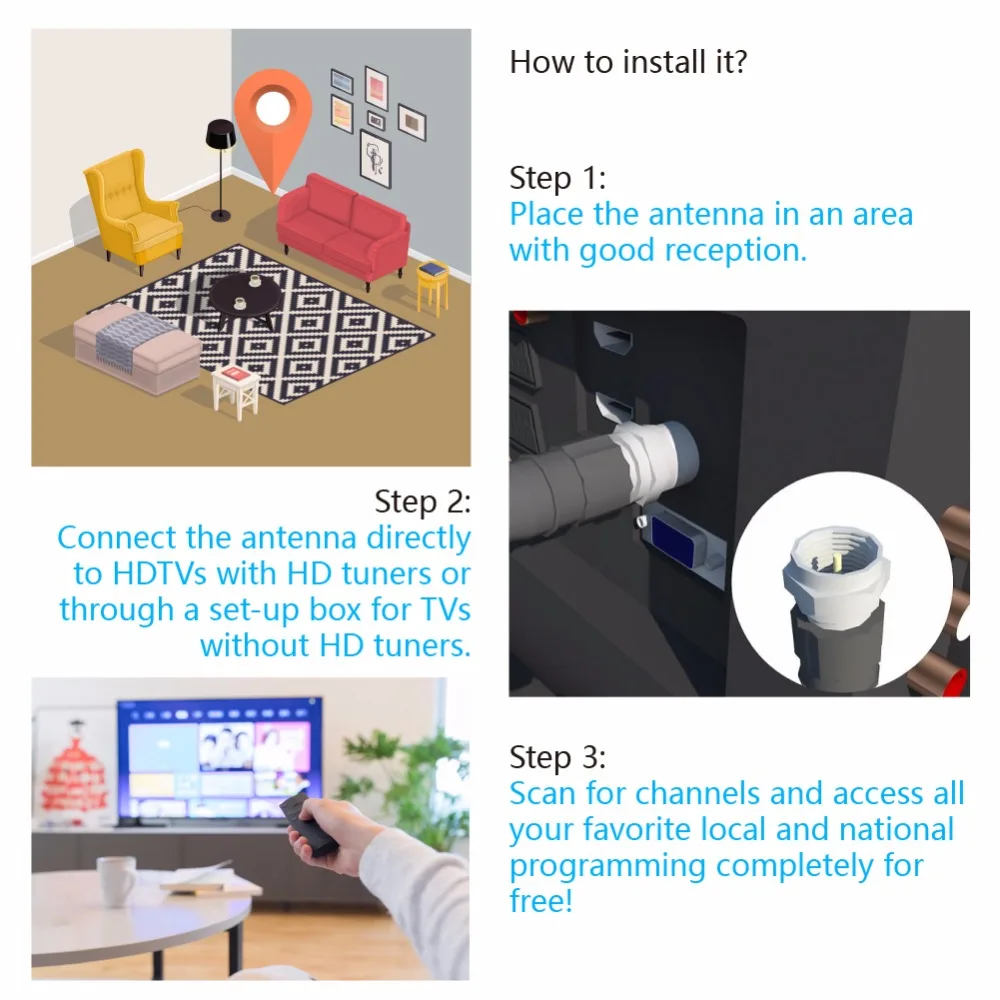 How to install it?

Step 1:
Place the antenna in an area with good reception.

Step 2:
Connect the antenna directly to HDTVs with HD tuners or through a set-up box for TVs without HD tuners.

Step 3:
Scan for channels and access all your favorite local and national programming completely for free!