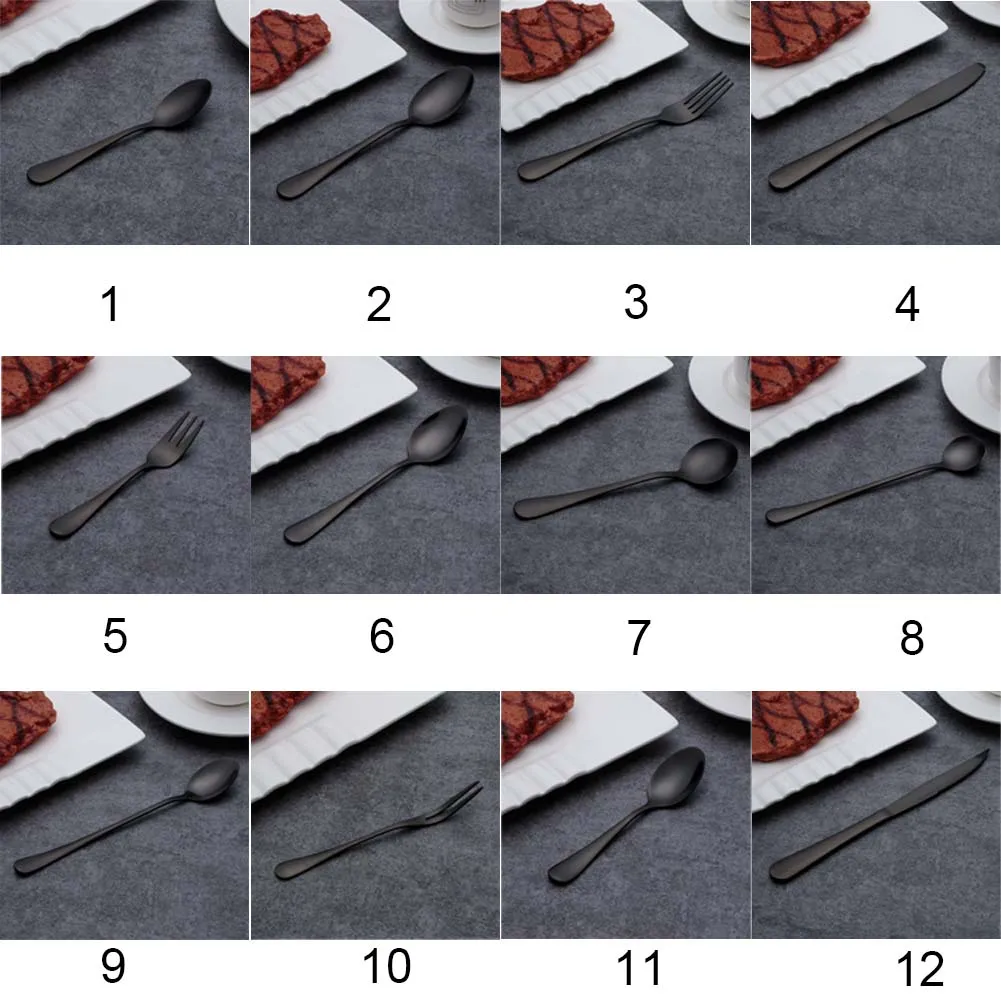 1 2 3 4

5 6 7 8

9 10 11 12