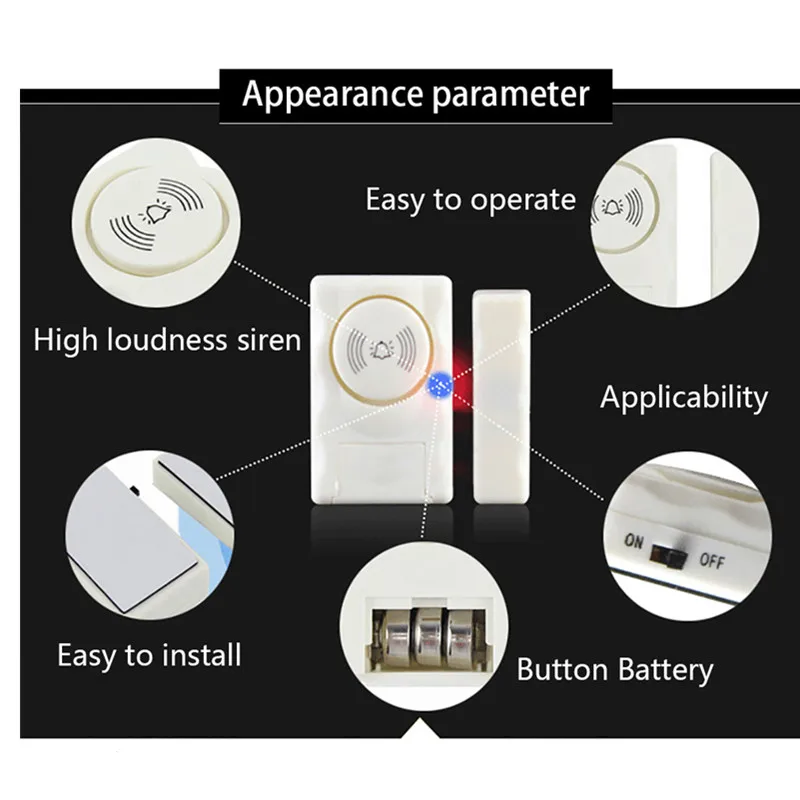 Appearance parameter

Easy to operate

High loudness siren

Applicability

ON OFF

Easy to install

Button Battery