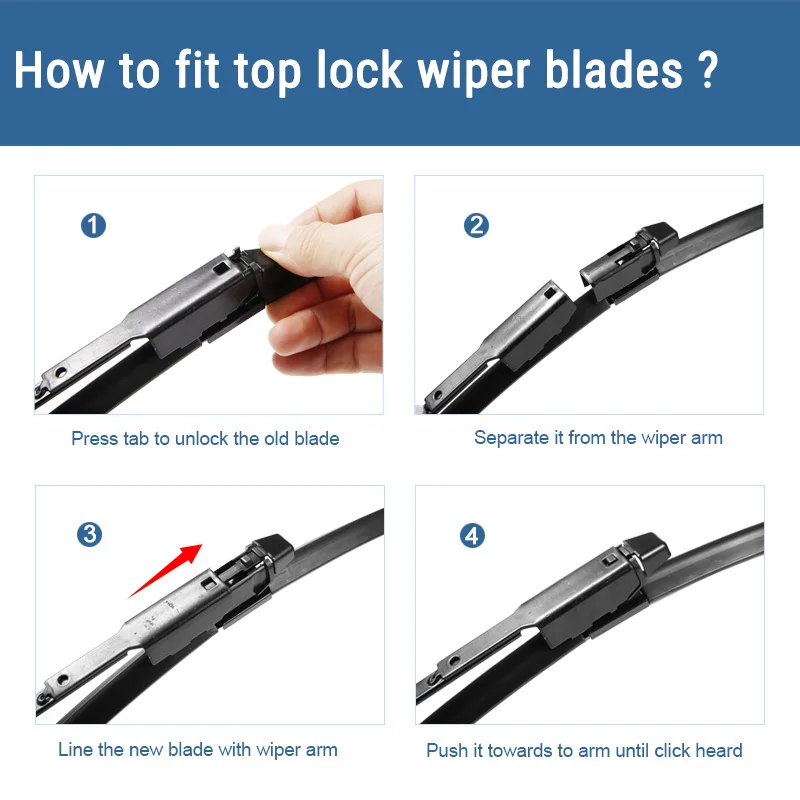 How to fit top lock wiper blades ?

1

Press tab to unlock the old blade

2

Separate it from the wiper arm

3

Line the new blade with wiper arm

4

Push it towards to arm until click heard