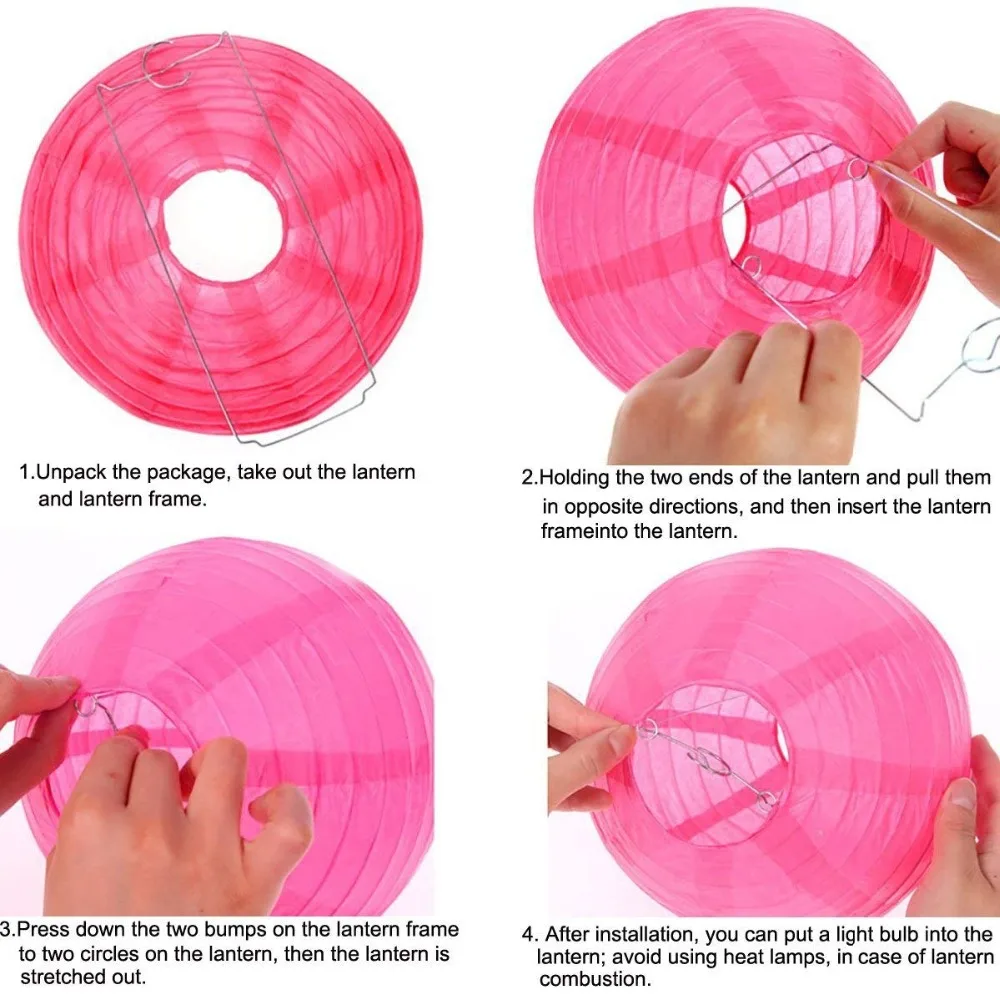 1.Unpack the package, take out the lantern and lantern frame.

2.Holding the two ends of the lantern and pull them in opposite directions, and then insert the lantern frameinto the lantern.

3.Press down the two bumps on the lantern frame to two circles on the lantern, then the lantern is stretched out.

4. After installation, you can put a light bulb into the lantern; avoid using heat lamps, in case of lantern combustion.