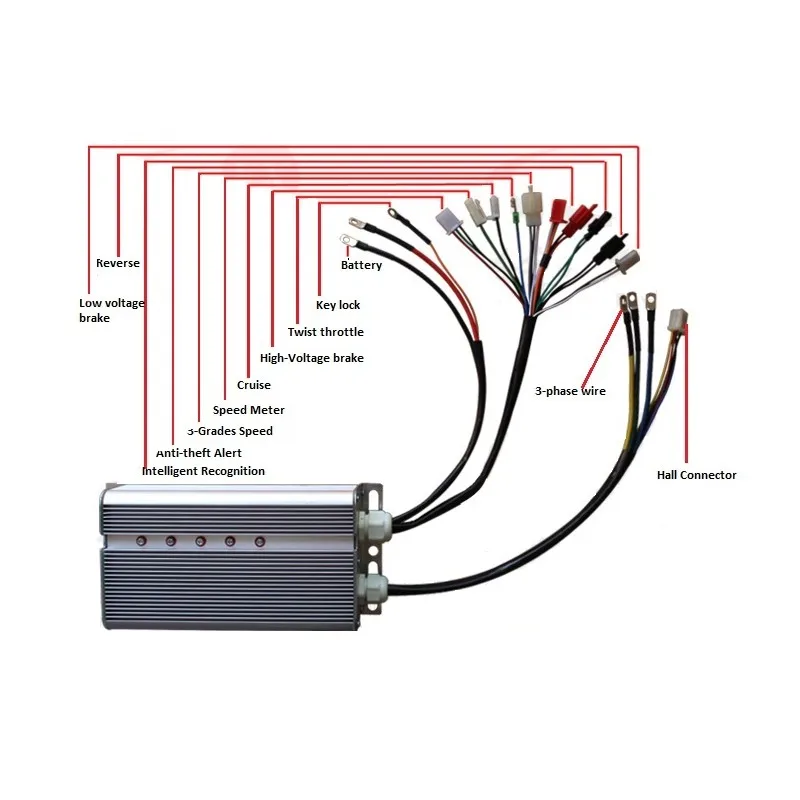 Reverse

Low voltage brake

Battery

Key lock

Twist throttle

High-Voltage brake

Cruise

Speed Meter

3-Grades Speed

Anti-theft Alert

Intelligent Recognition

3-phase wire

Hall Connector