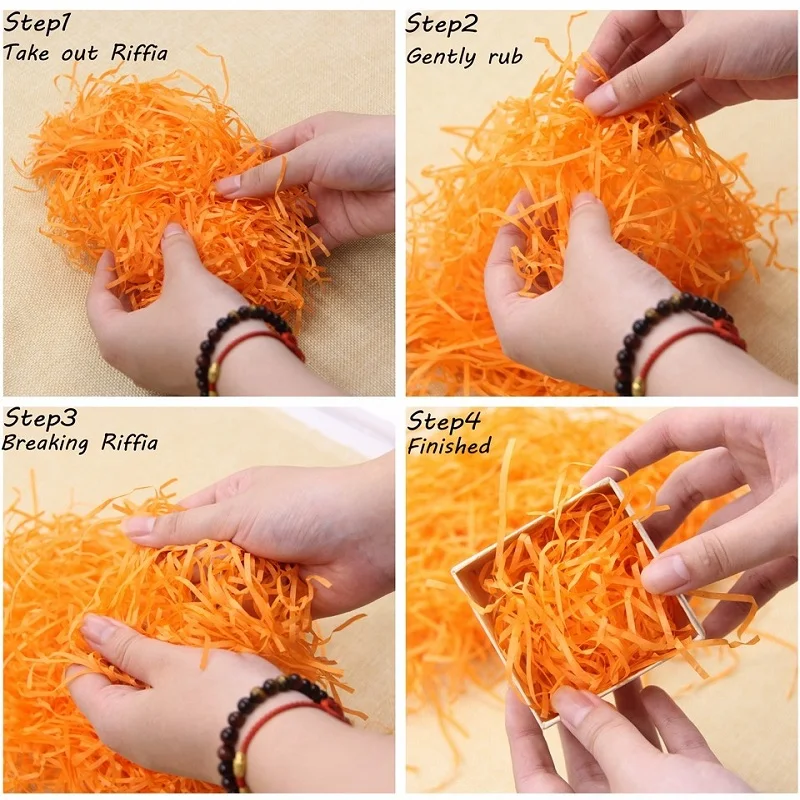 Step1
Take out Riffia

Step2
Gently rub

Step3
Breaking Riffia

Step4
Finished